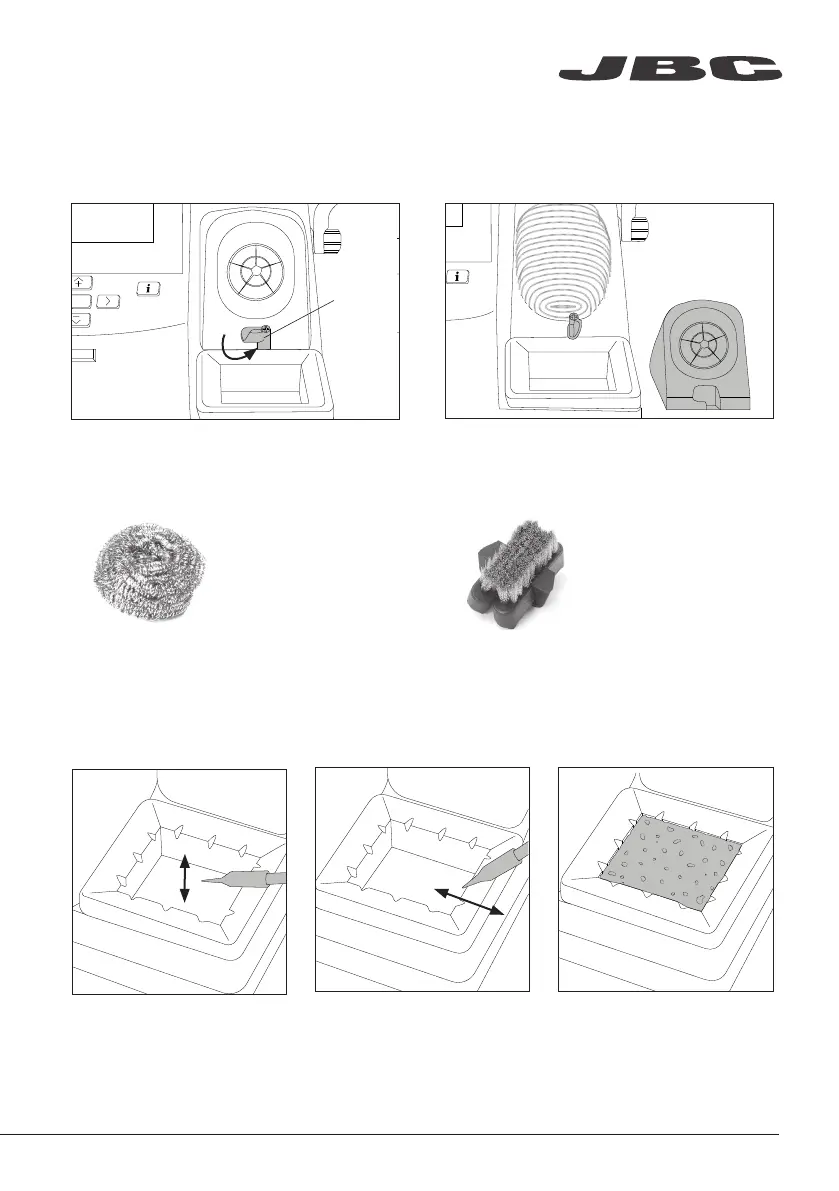 JBC

i

i