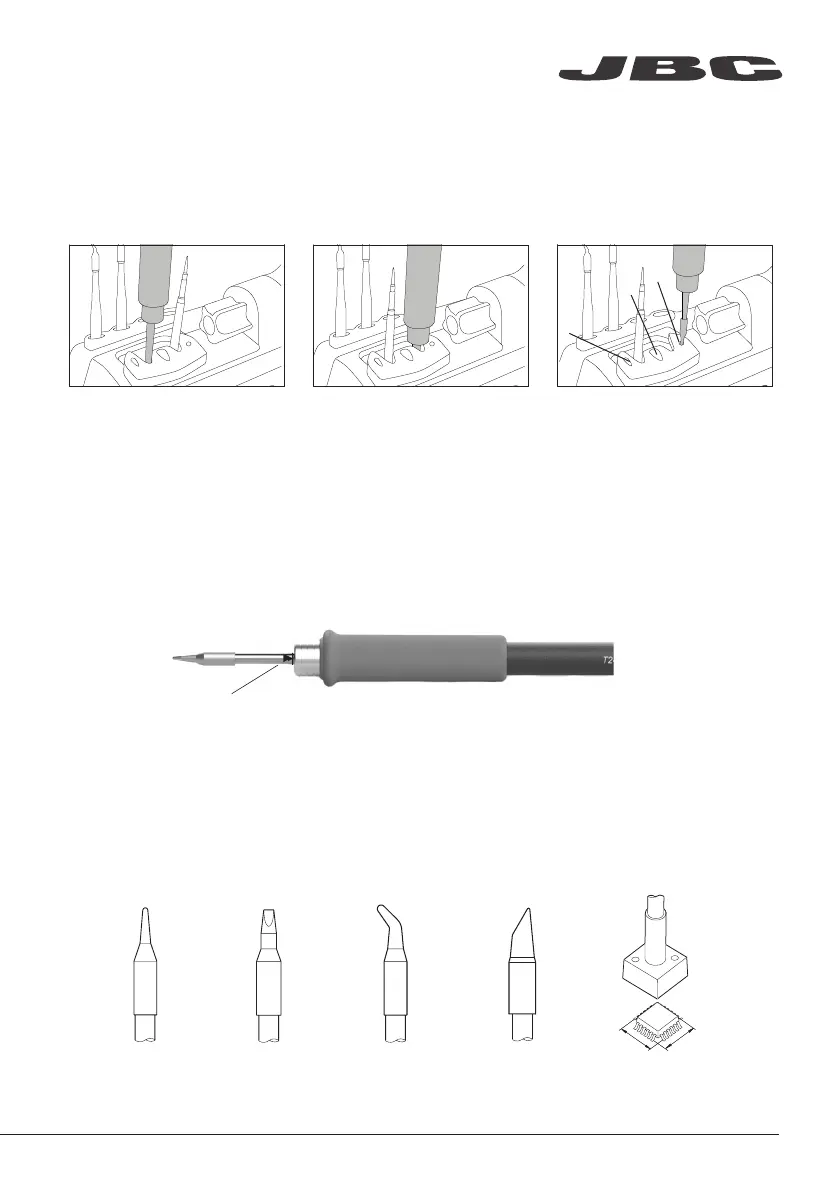 JBC

T2