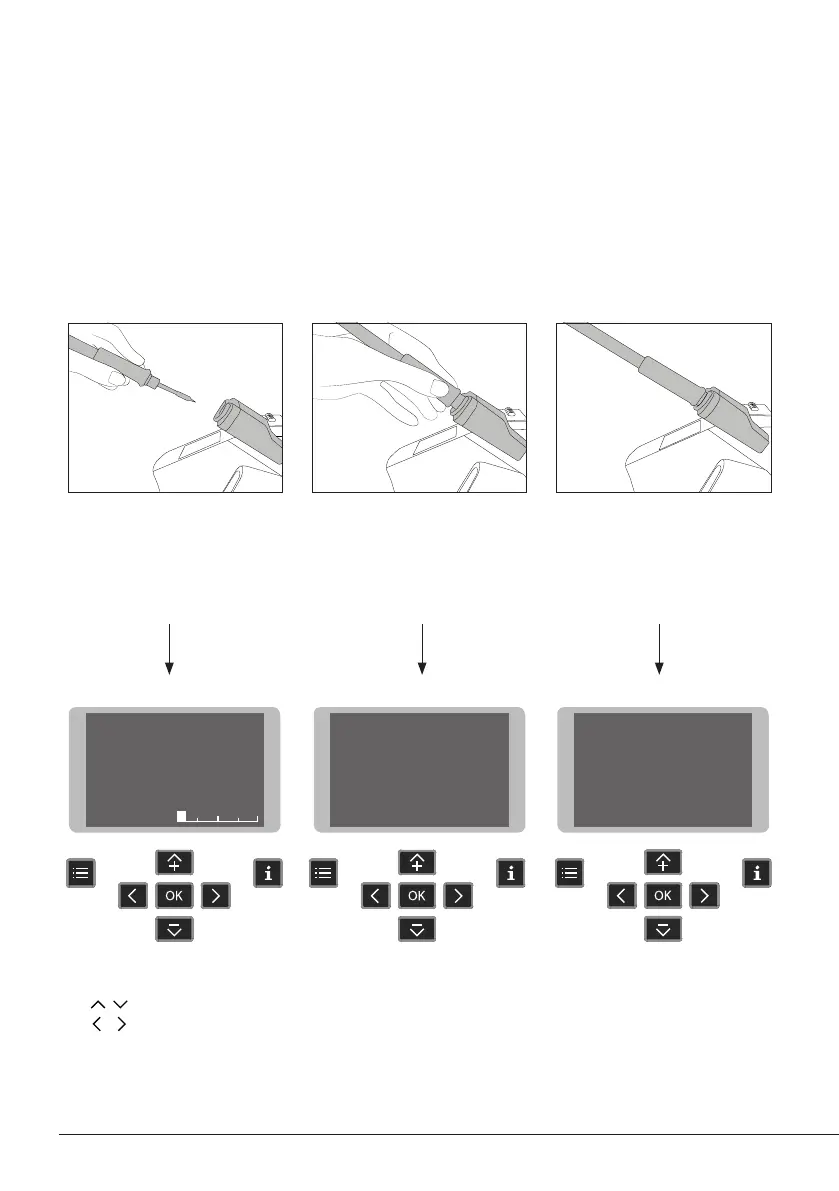 OK

OK

OK