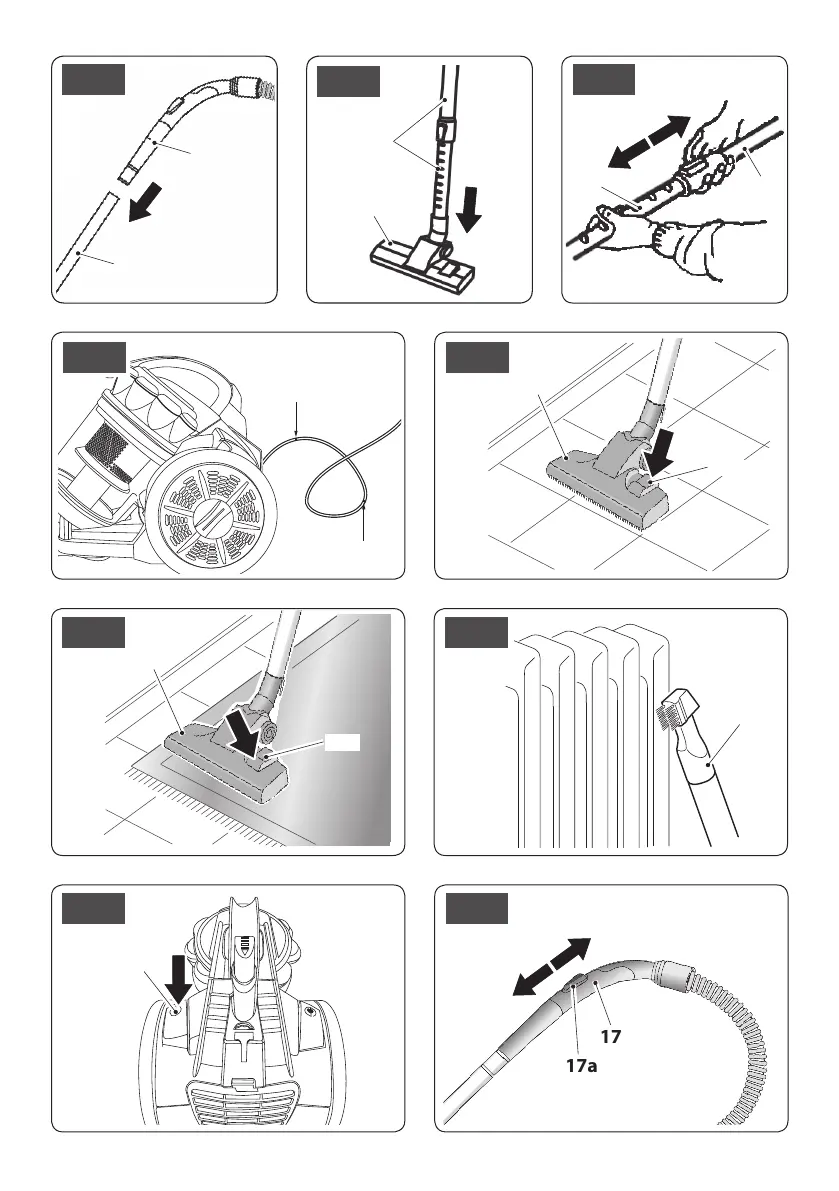 17

17a