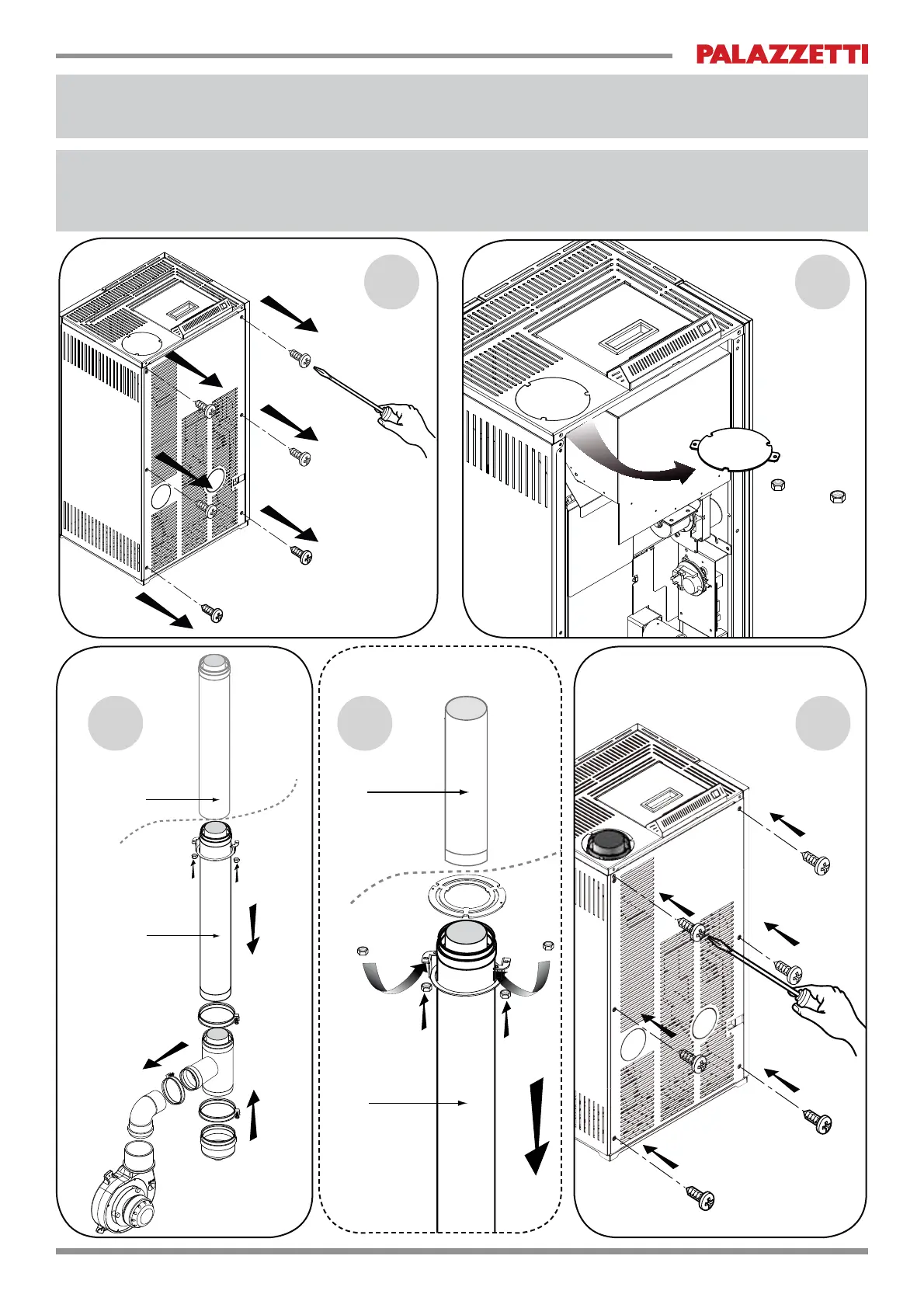 PALAZZETTI