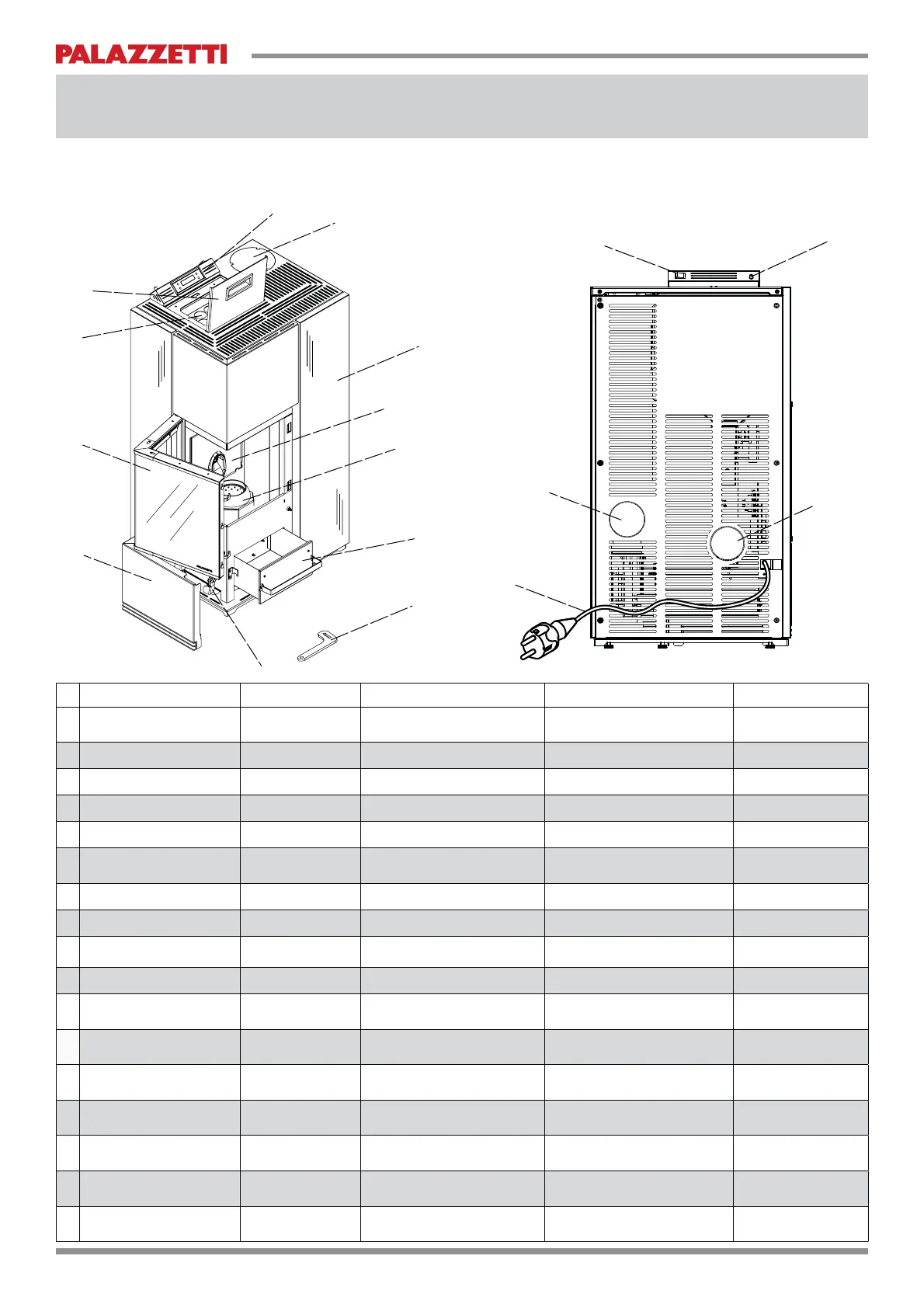 PALAZZETTI