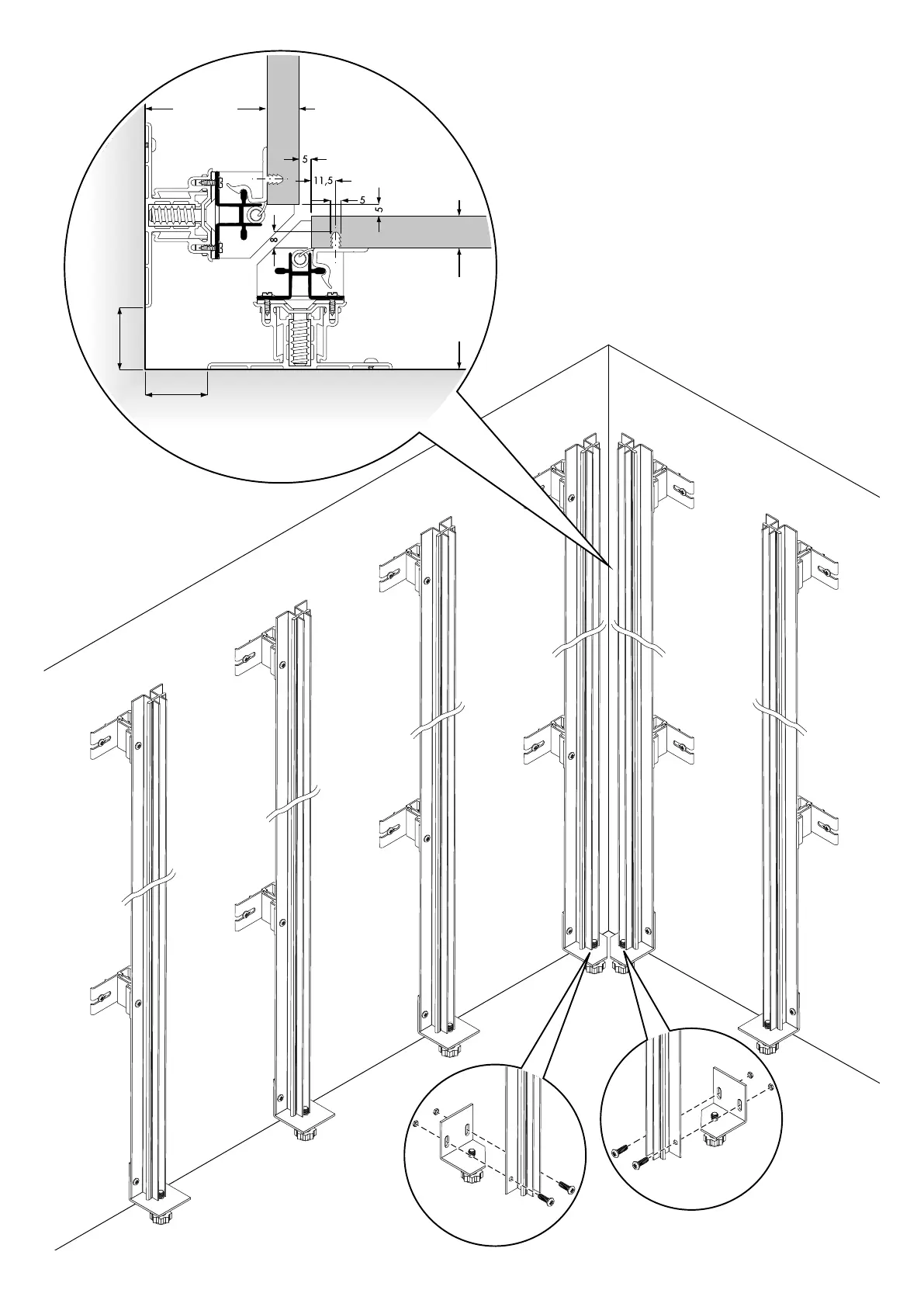 5
11,5
5
5
8