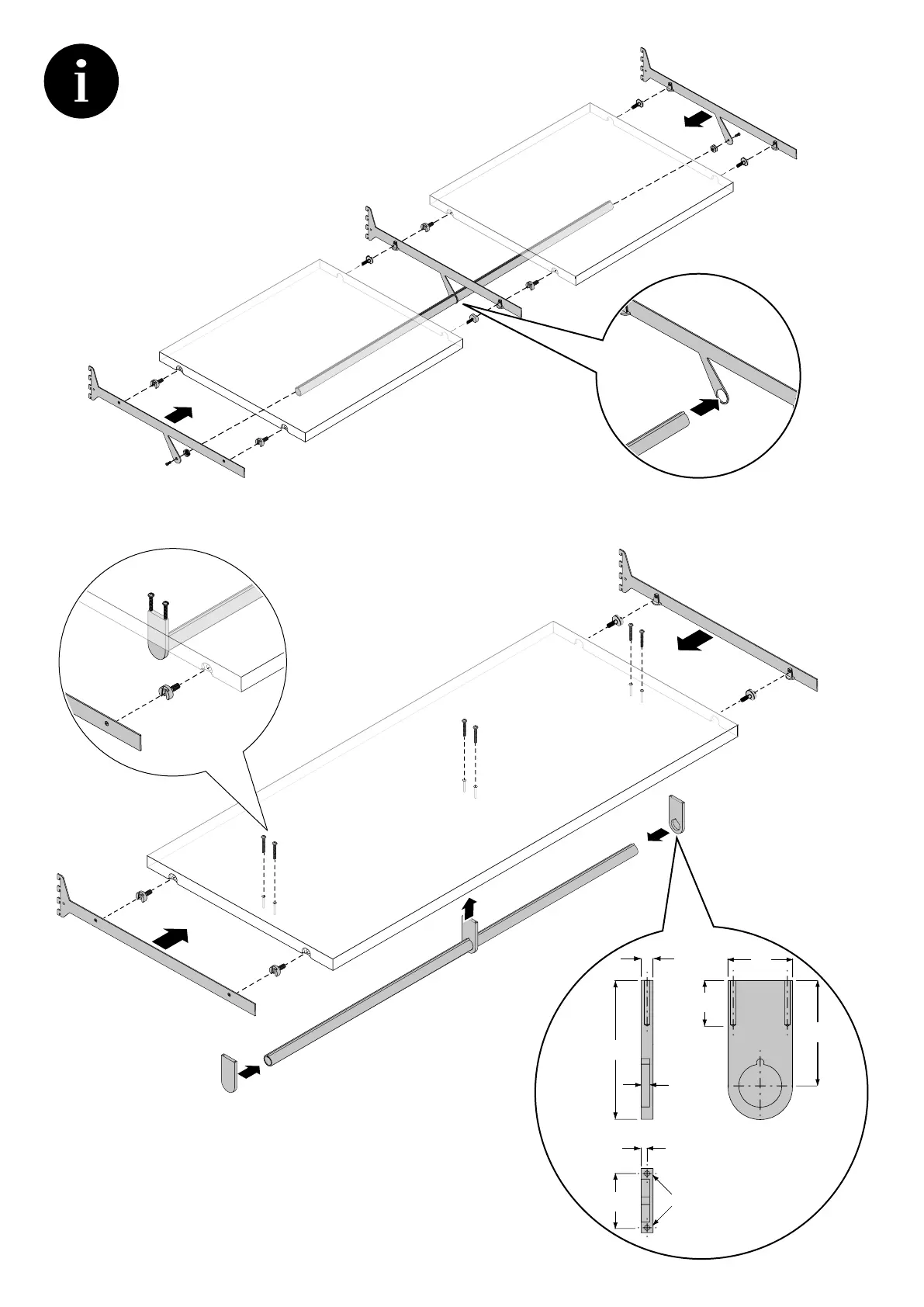 i