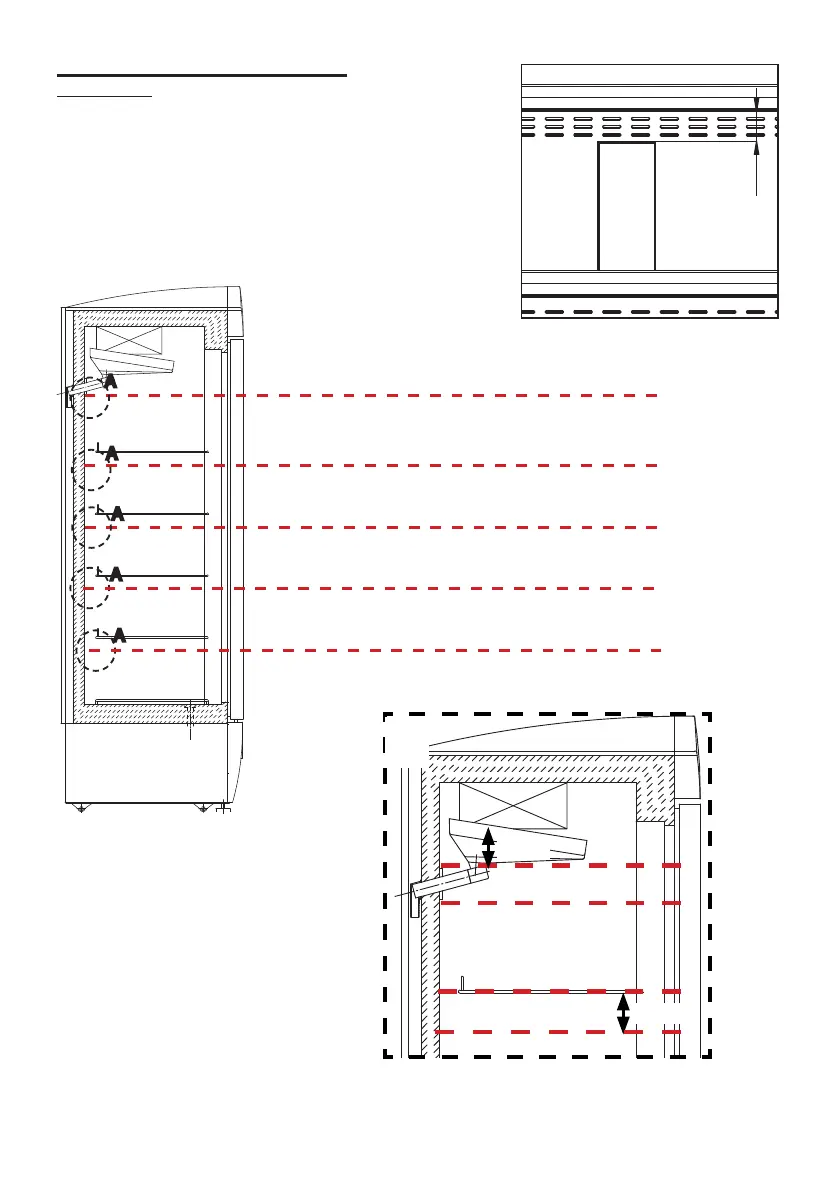 A

A

A

A

A