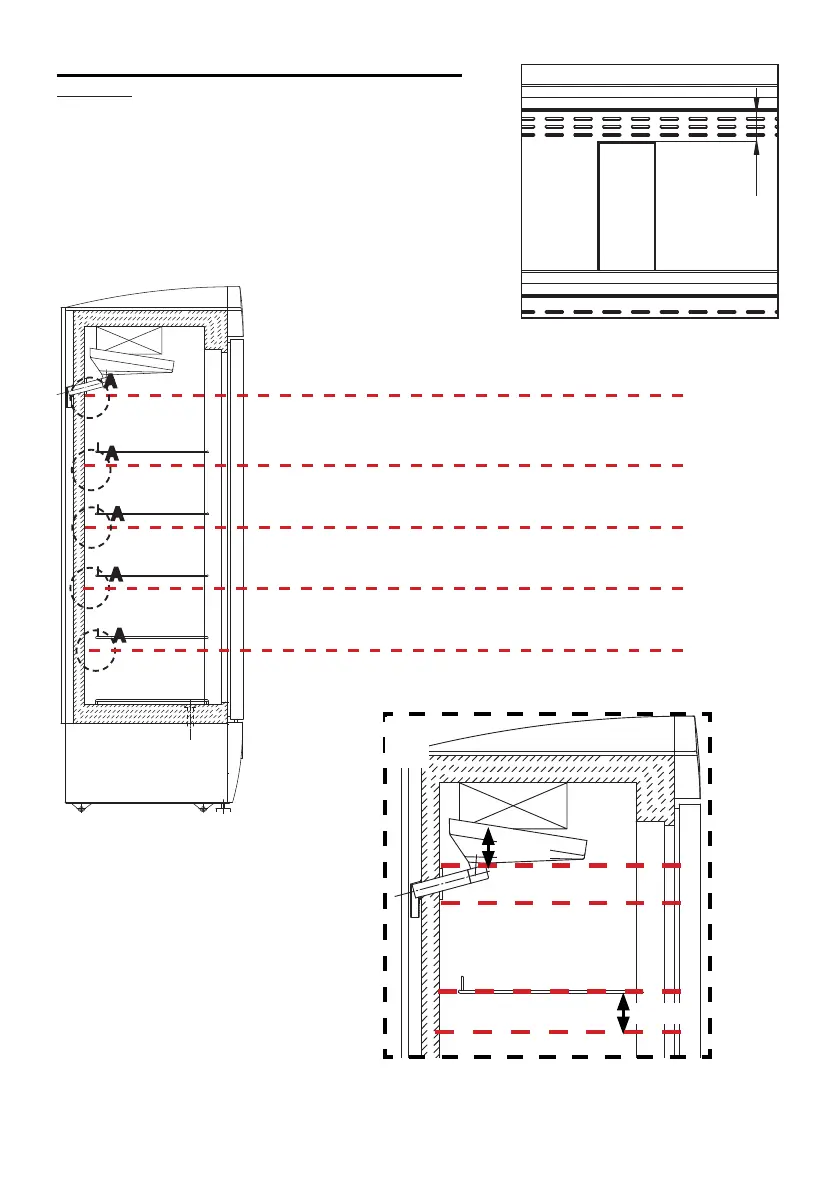 A

A

A

A

A