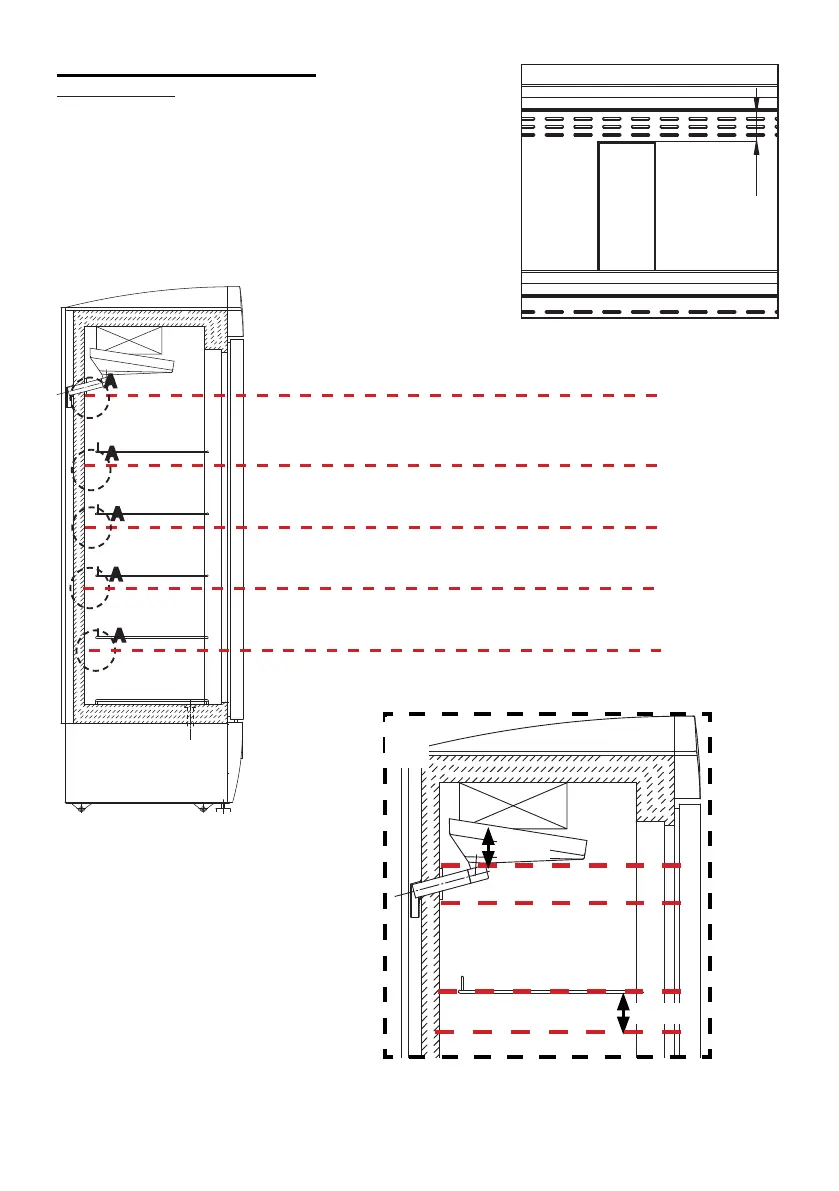 A

A

A

A

A