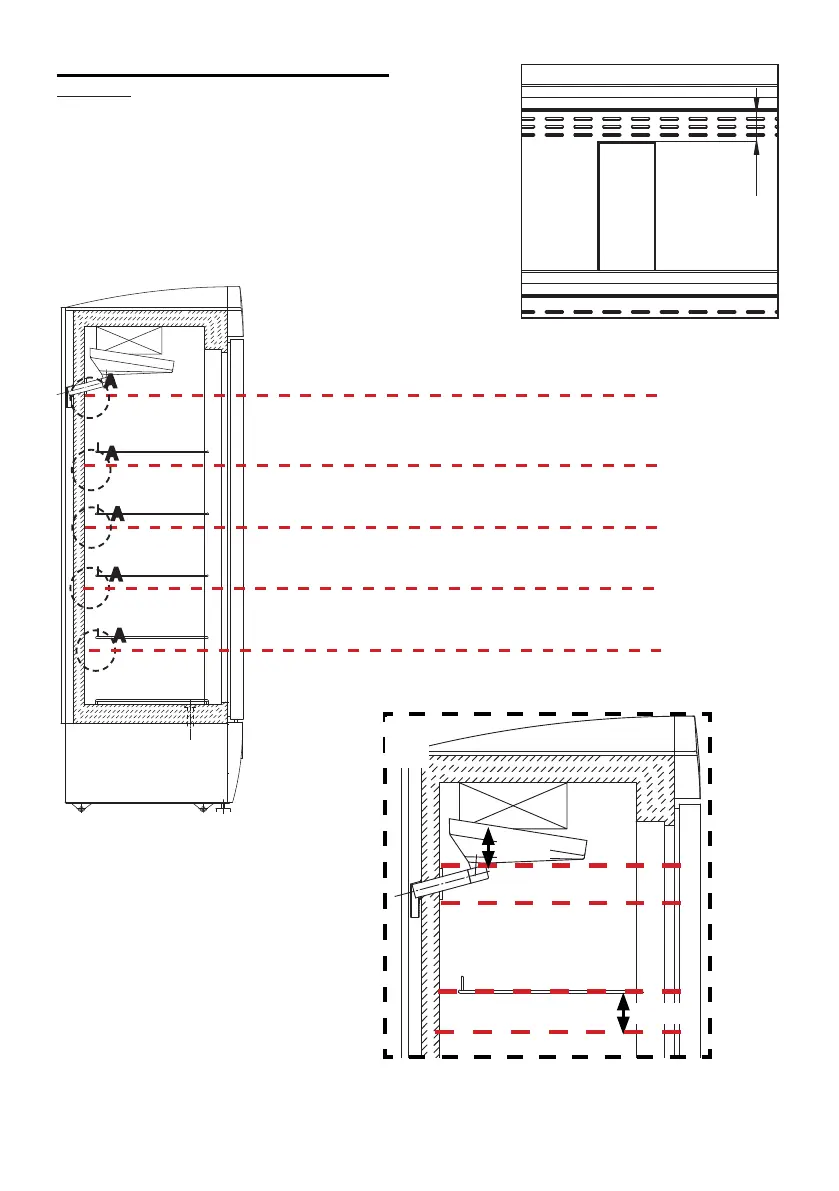 A

A

A

A

A