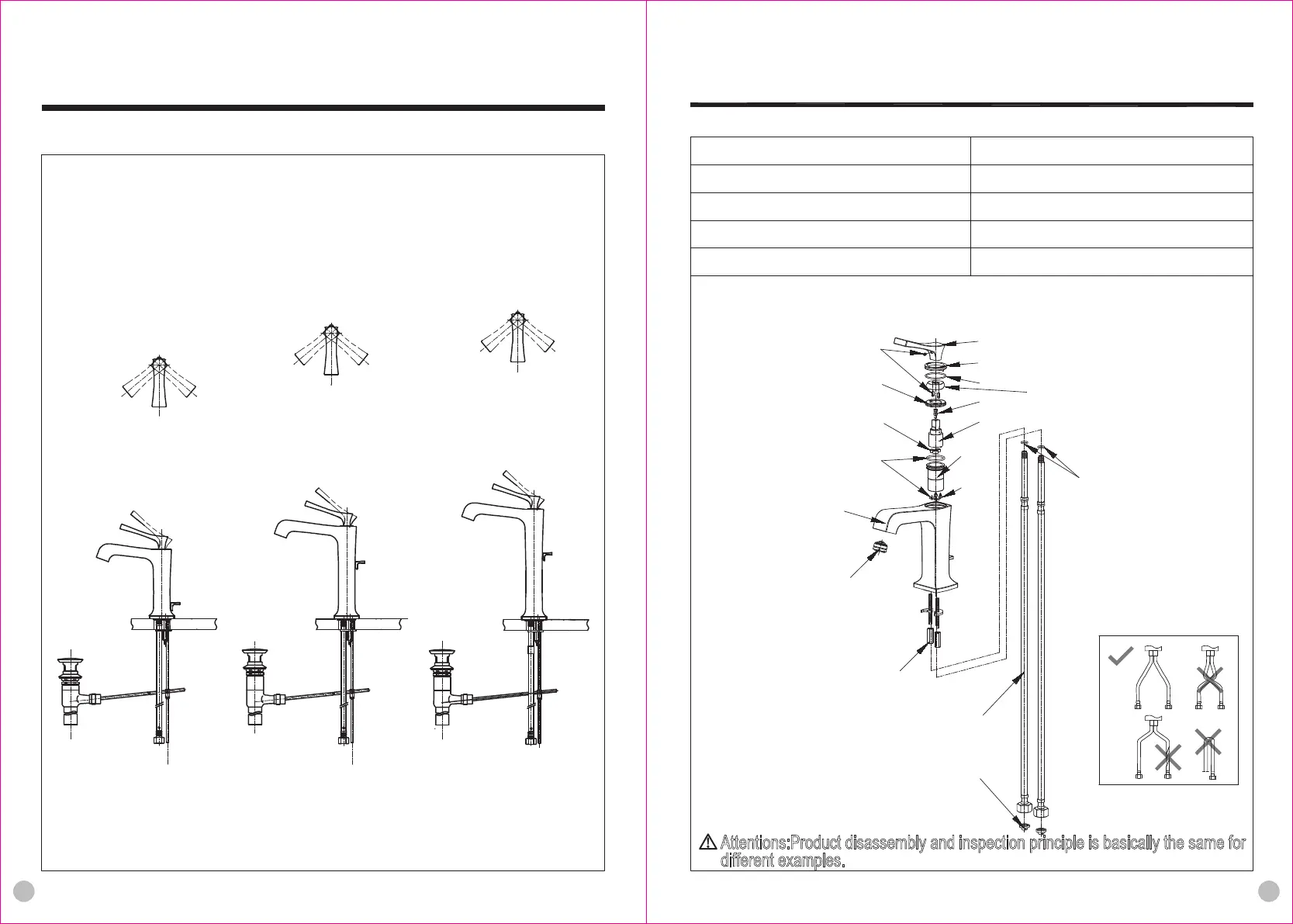 Attentions:Product disassembly and inspection principle is basically the same for different examples.