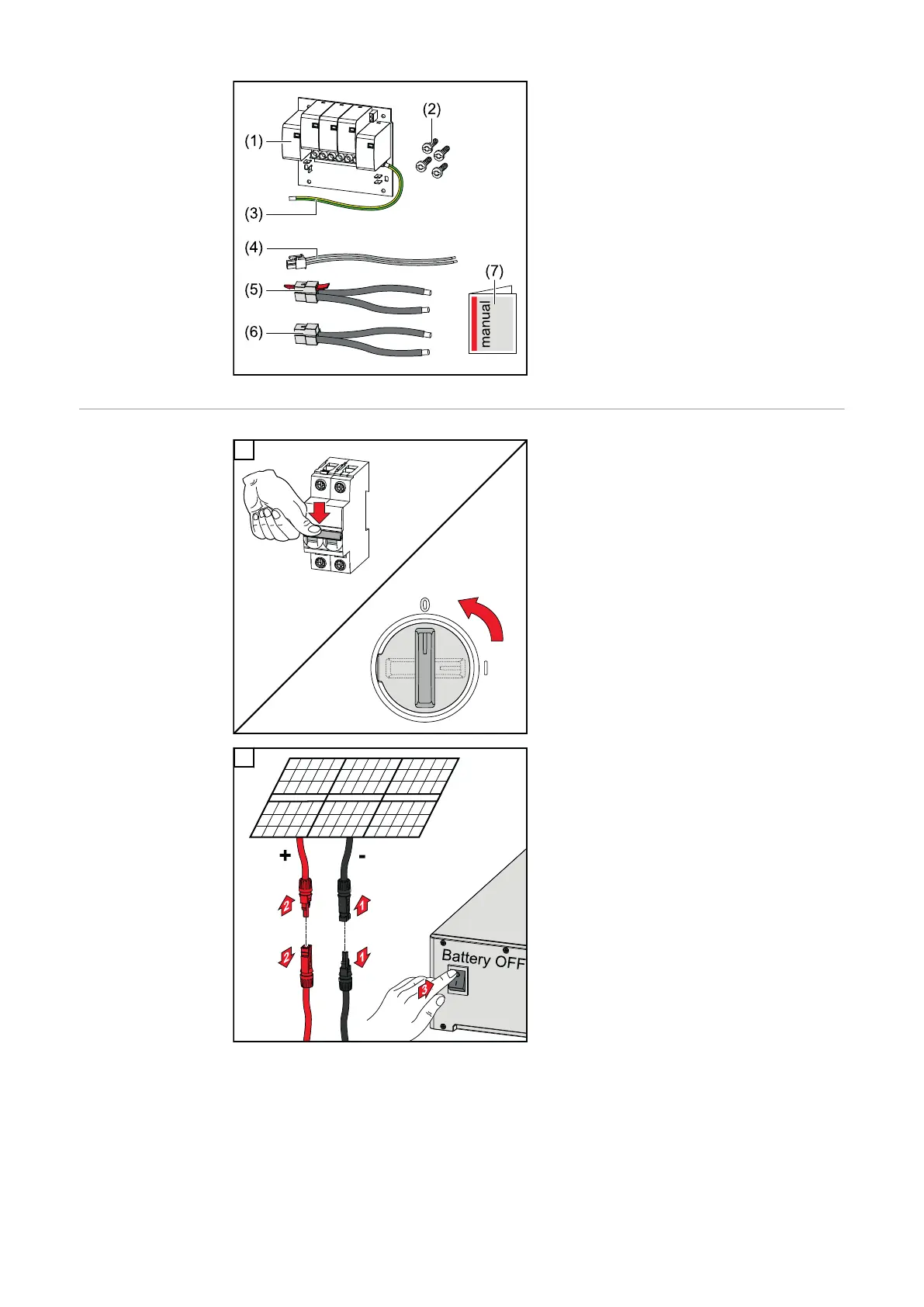 (1)
(2)
(3)
(4)
(5)
(6)
(7)
manual

0
I

+
-
2
1
2
1
Battery OFF
3