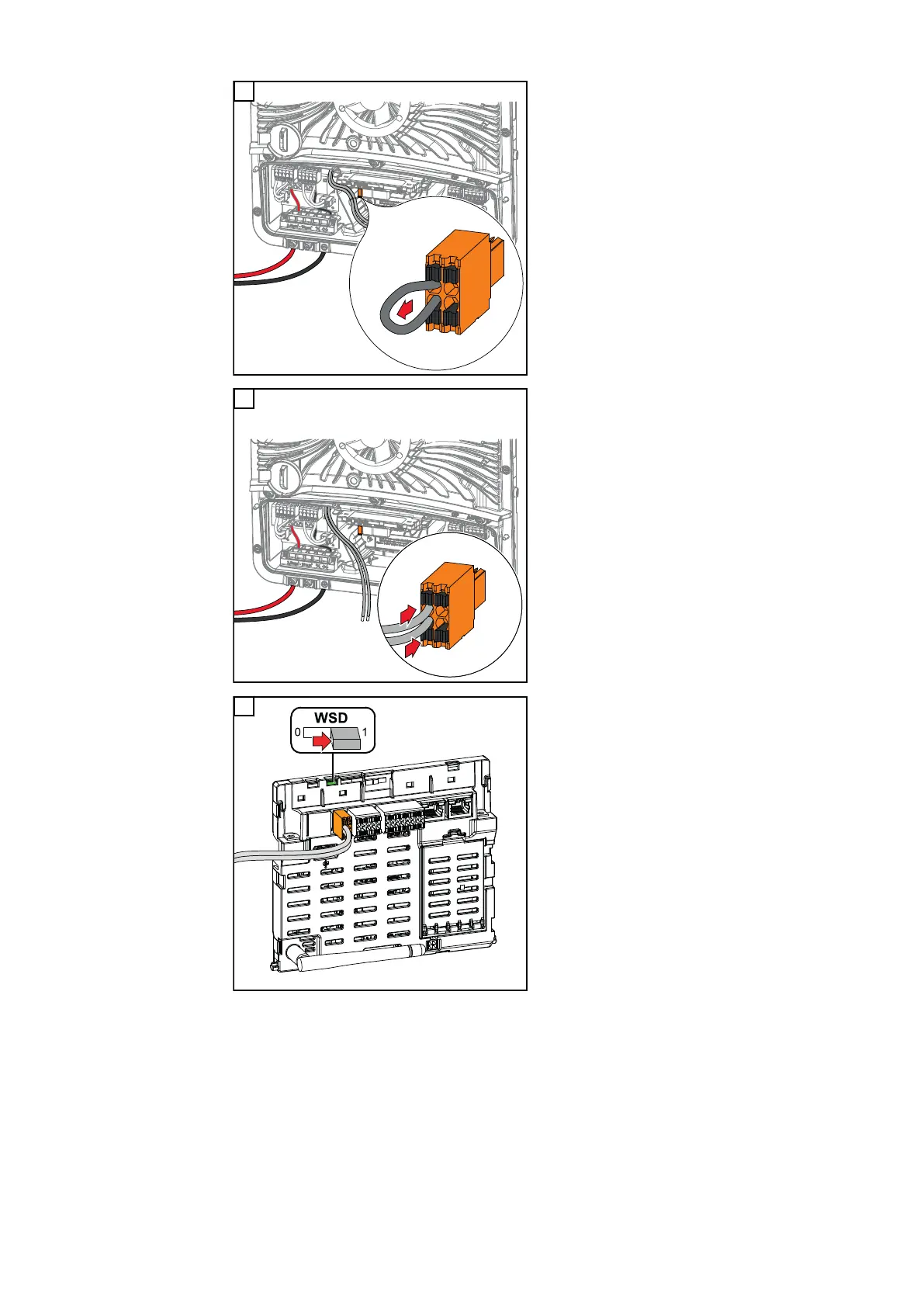 WSD

0

1