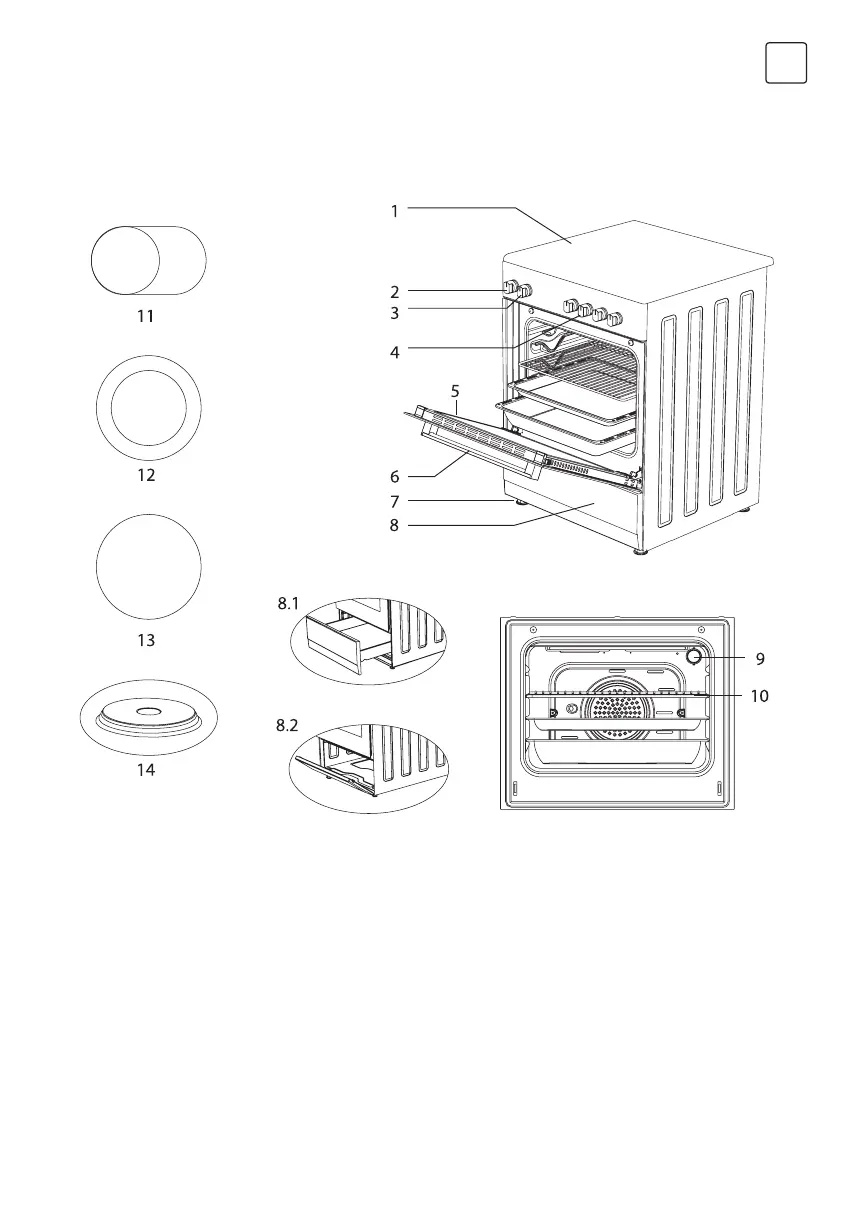 1
2
3
4
5
6
7
8
11
12
13
14
8.1
8.2
9
10