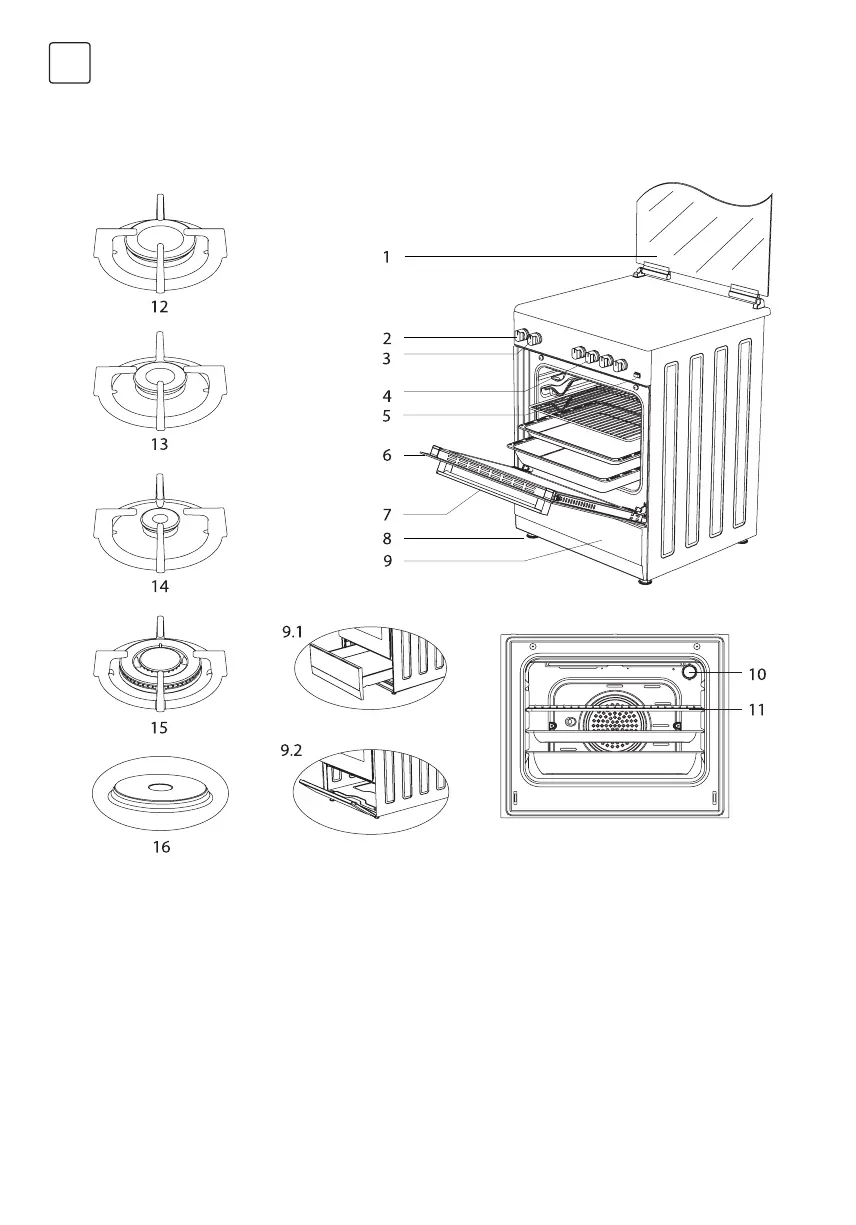 12

13

14

15

16

1

2

3

4

5

6

7

8

9

9.1

9.2

10

11