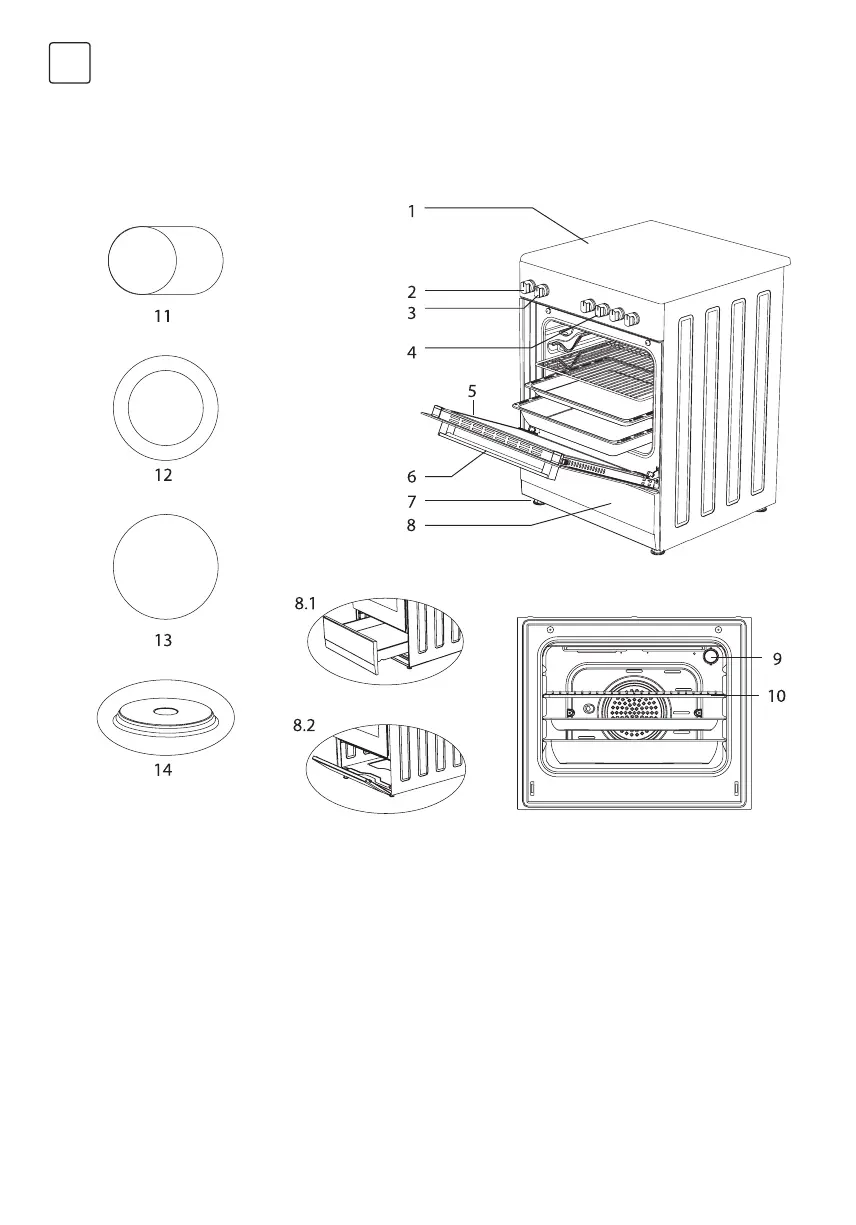 1
2
3
4
5
6
7
8
11
12
13
14
8.1
8.2
9
10