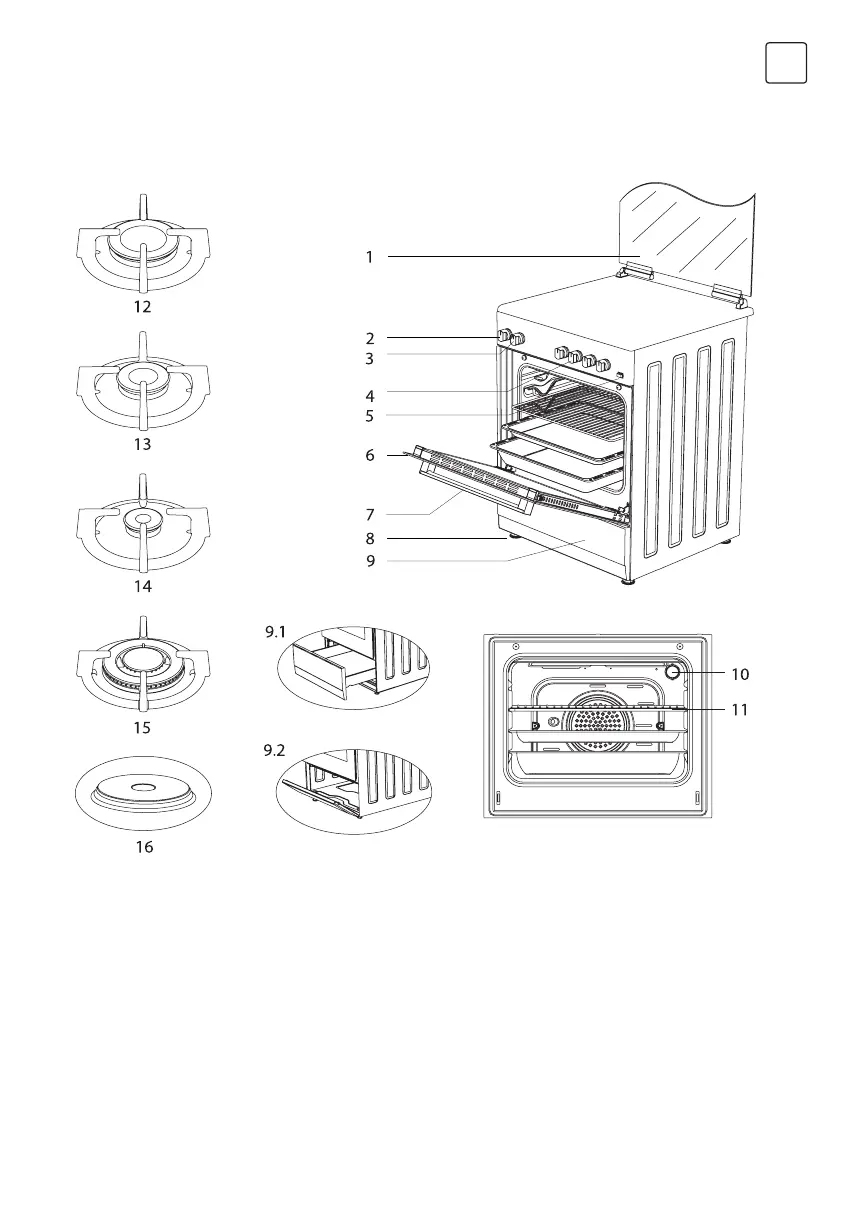 12

13

14

15

16

1

2

3

4

5

6

7

8

9

9.1

9.2

10

11