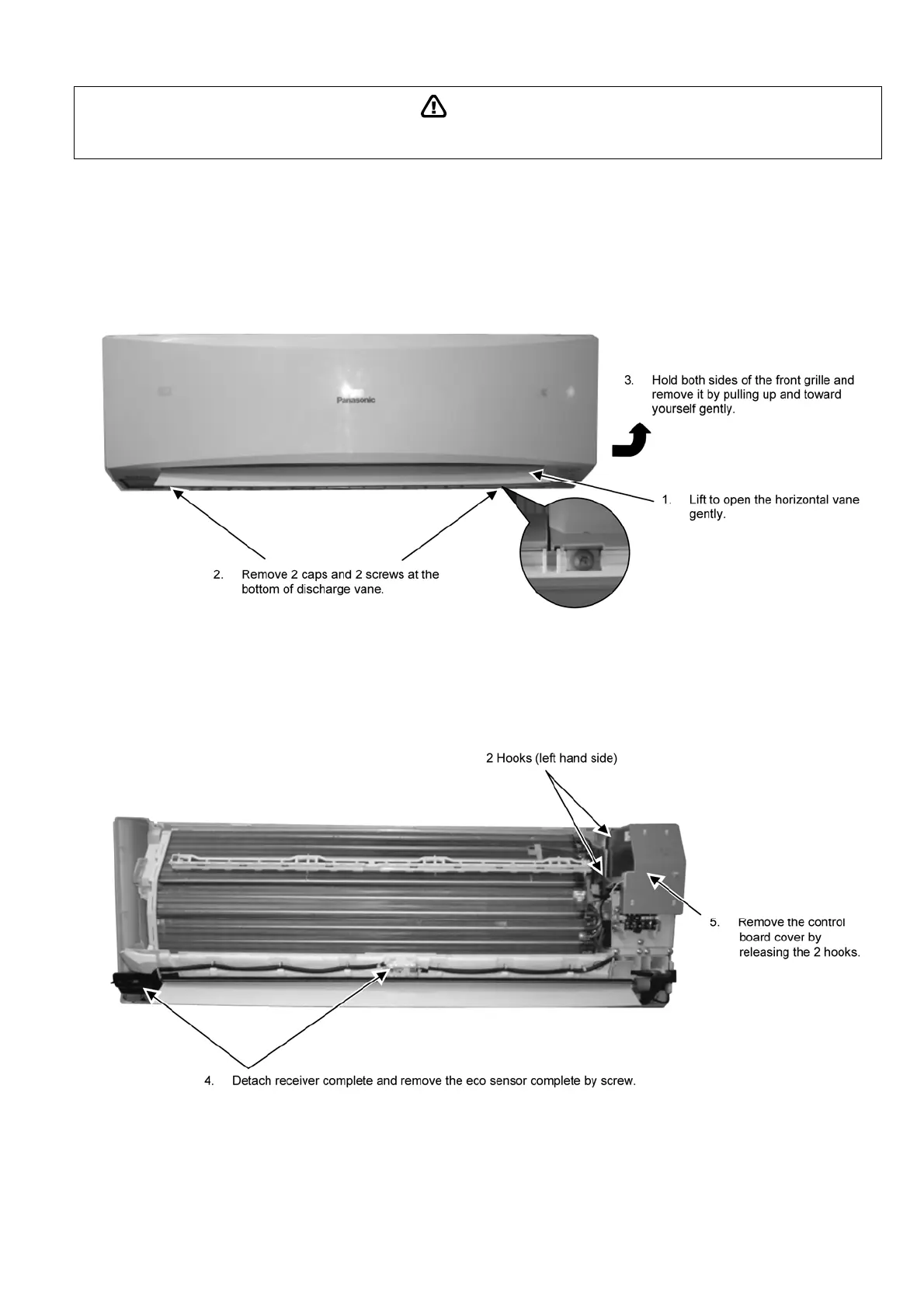 Panasonic

3. Hold both sides of the front grille and remove it by pulling up and toward yourself gently.

1. Lift to open the horizontal vane gently.

2. Remove 2 caps and 2 screws at the bottom of discharge vane.

2 Hooks (left hand side)

5. Remove the control board cover by releasing the 2 hooks.

4. Detach receiver complete and remove the eco sensor complete by screw.