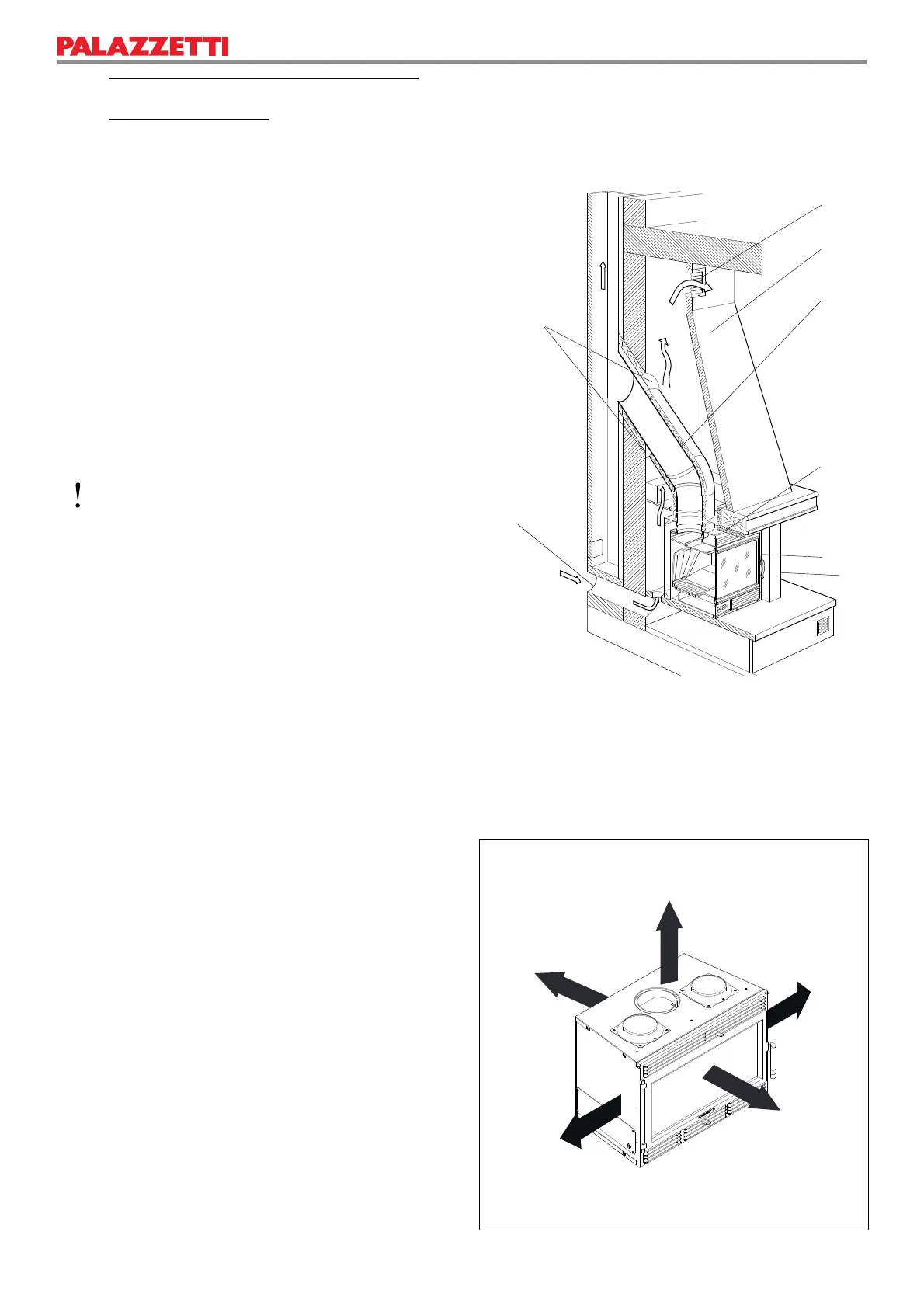 PALAZZETTI

!