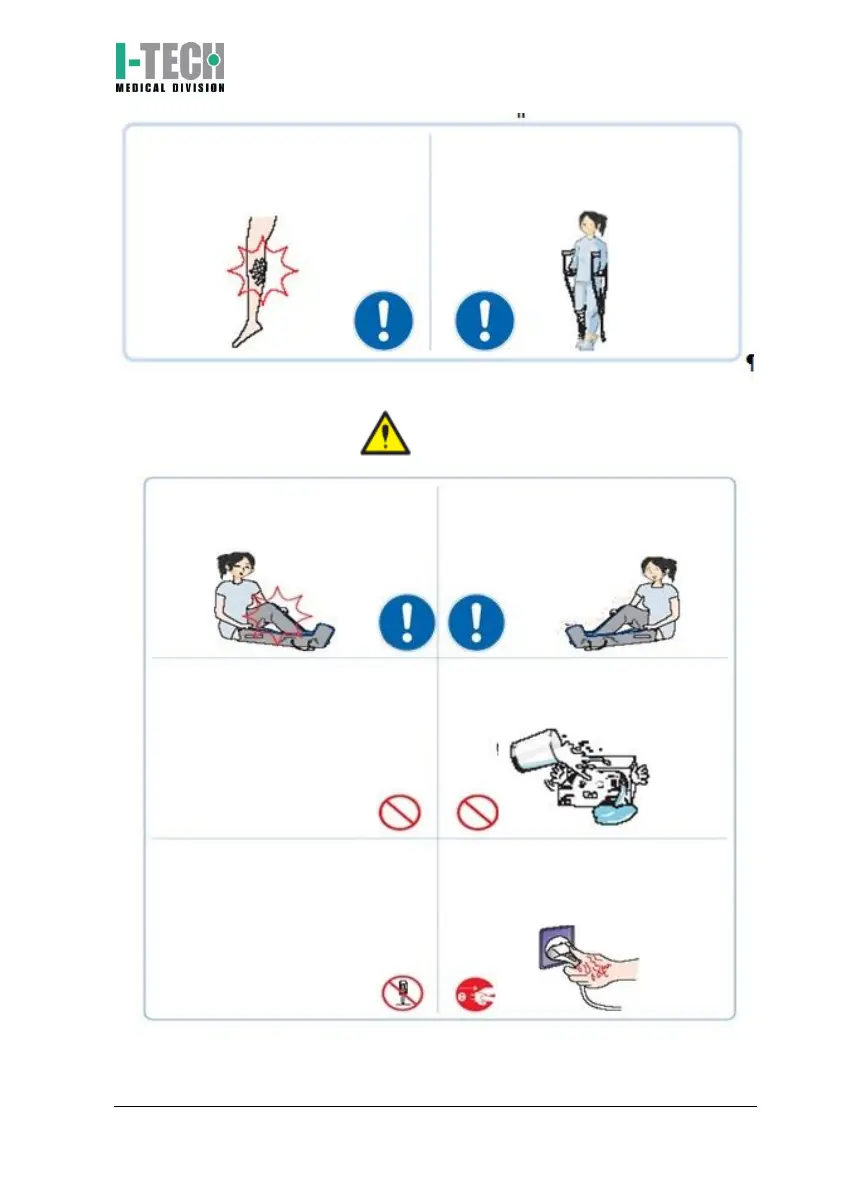 I-TECH
MEDICAL DIVISION