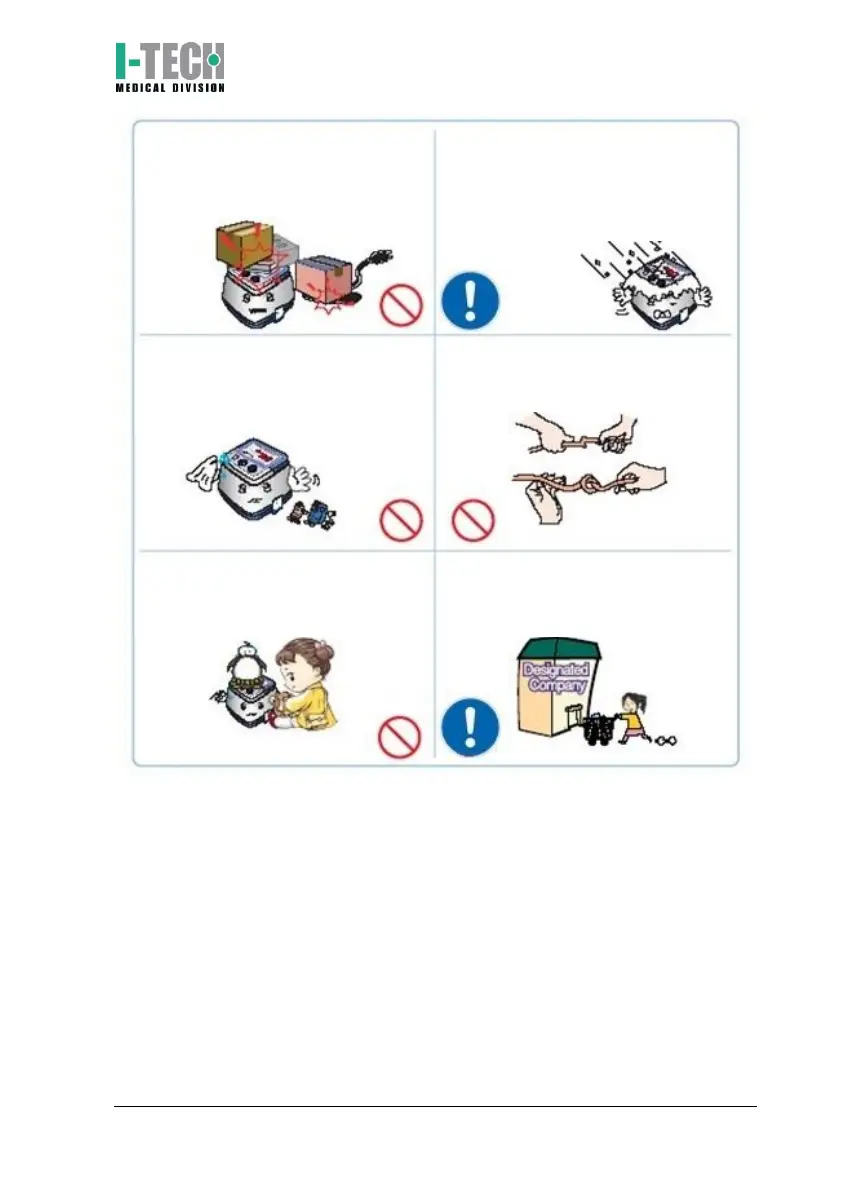 I-TECH
MEDICAL DIVISION

Designated Company