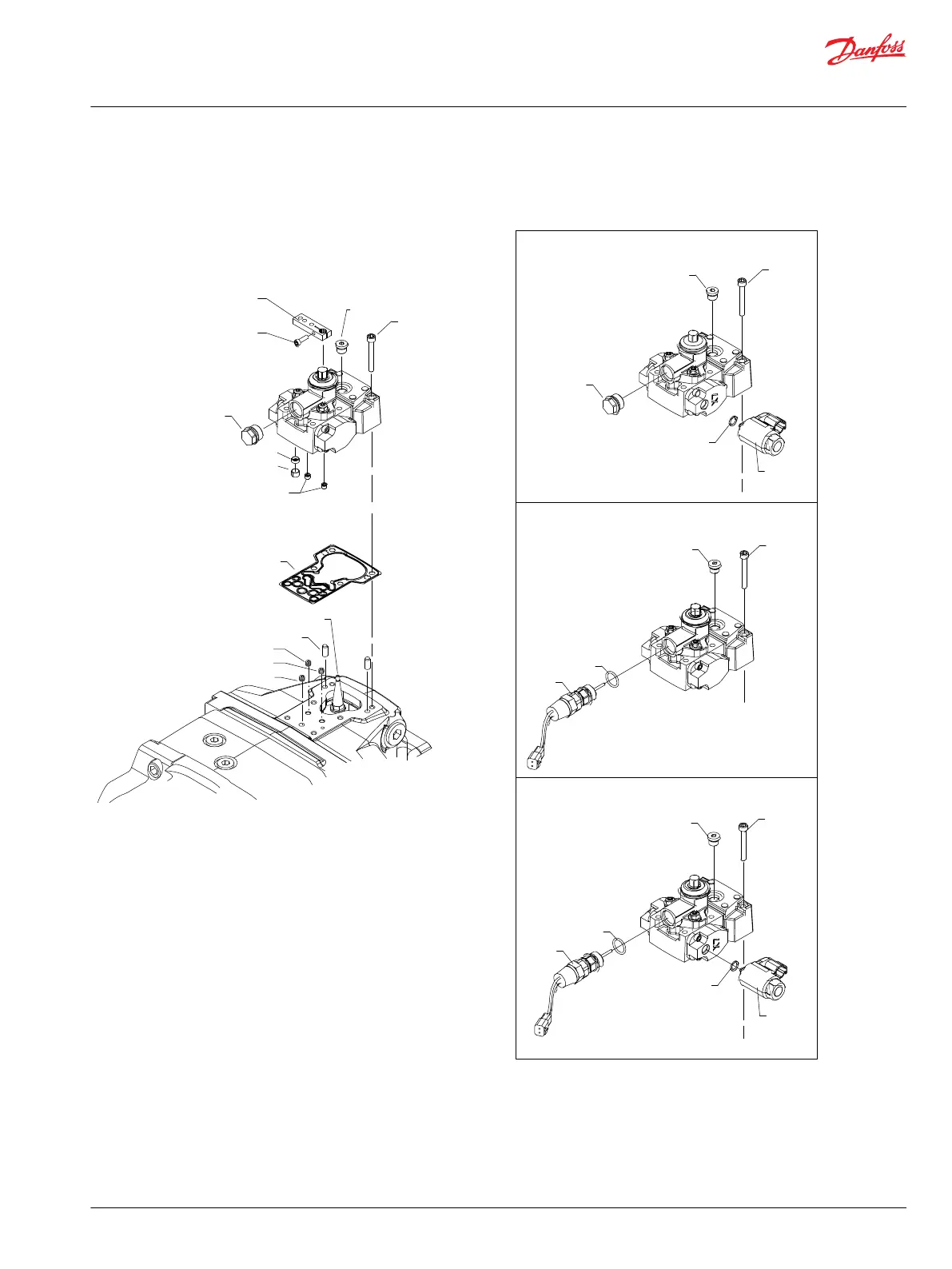 Danfoss