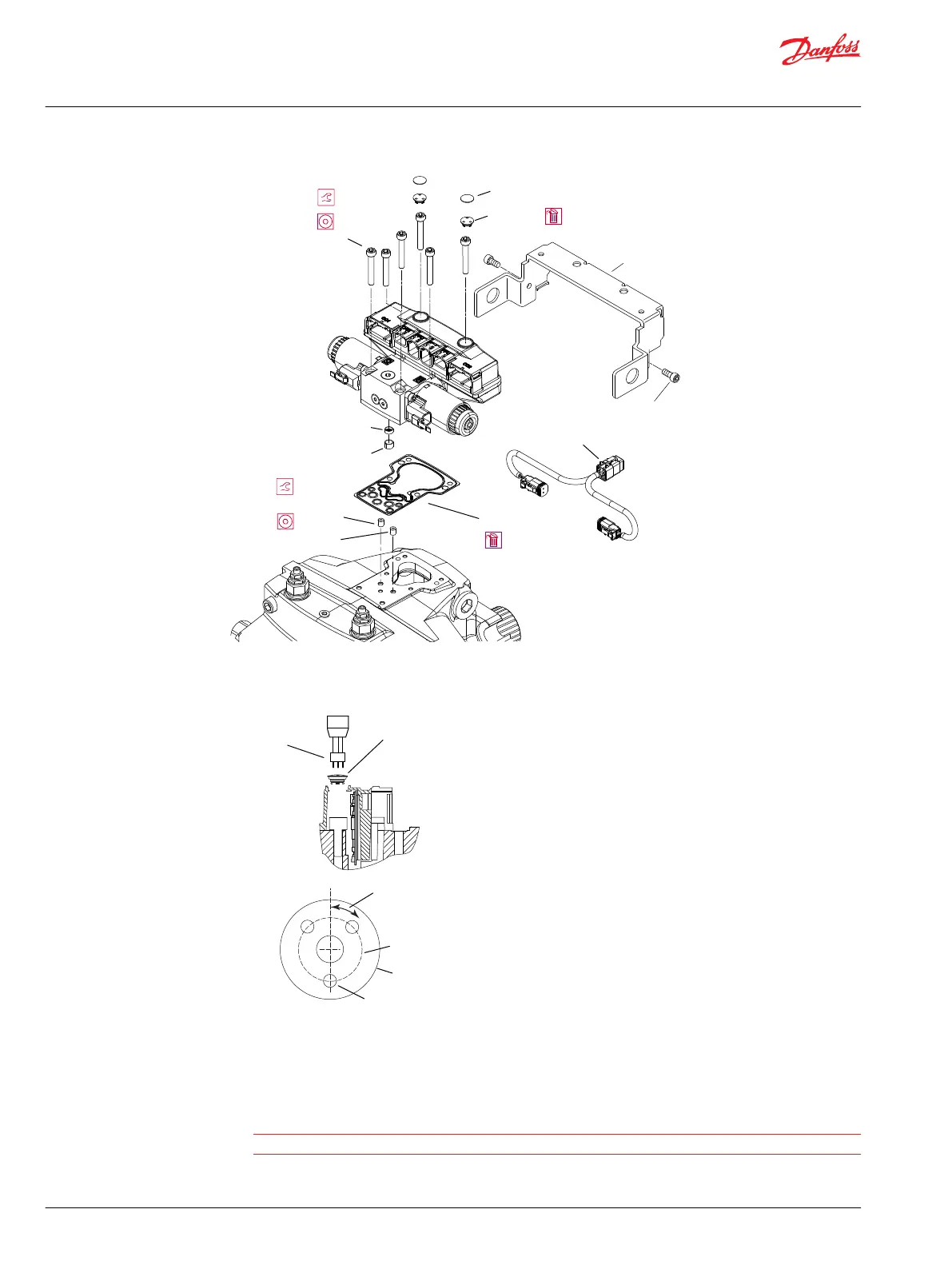 Danfoss