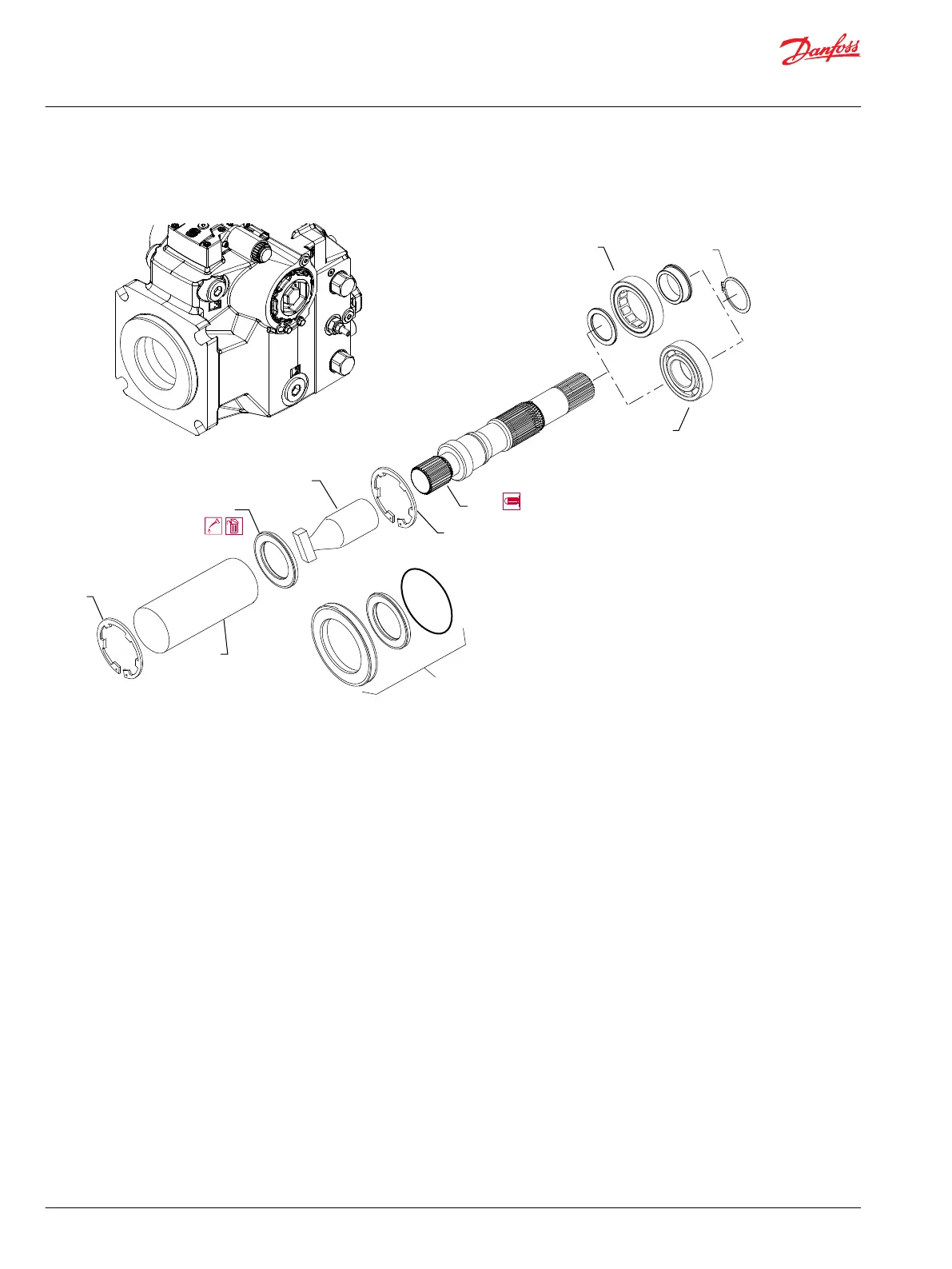 Danfoss