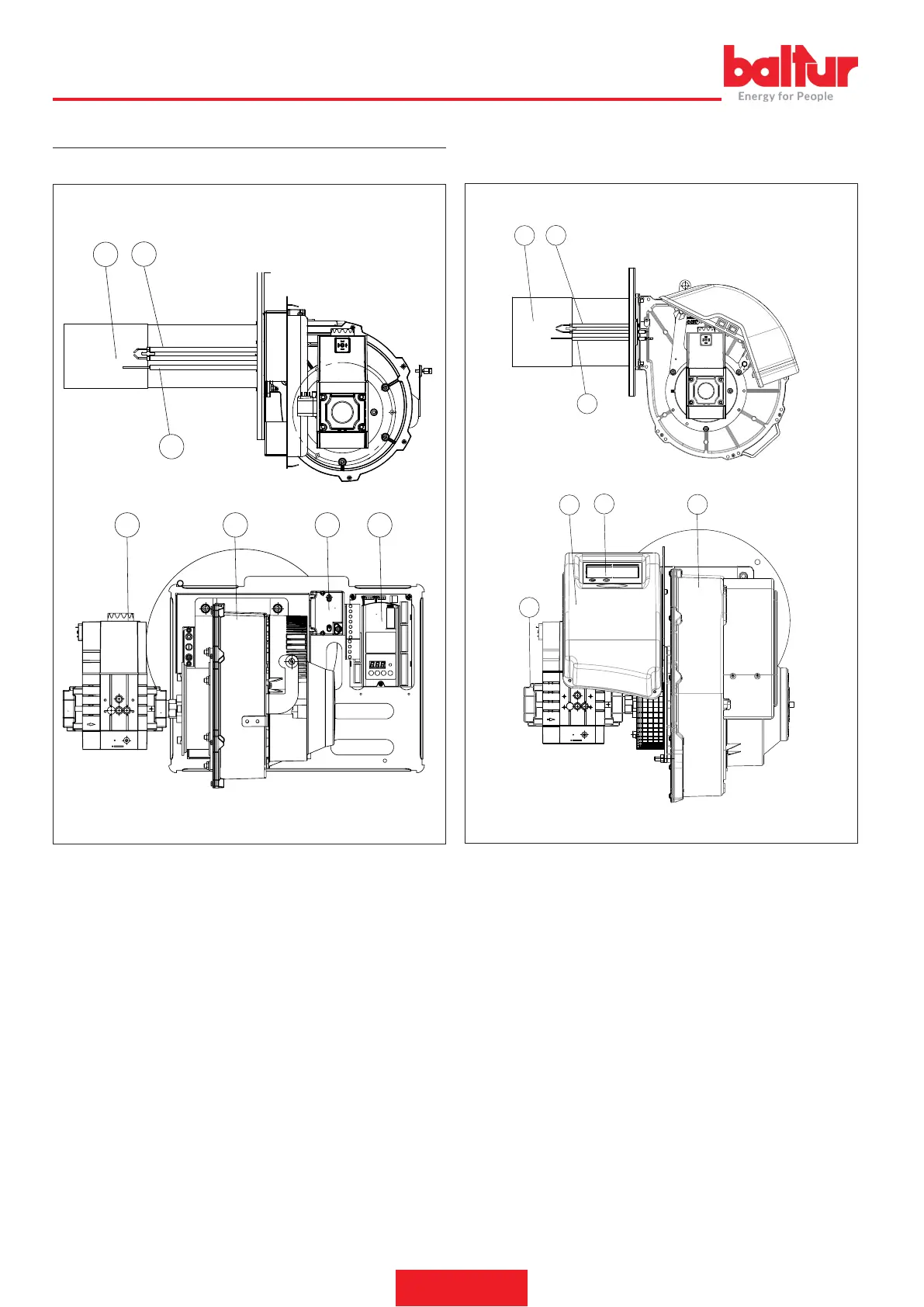 baltur
Energy for People