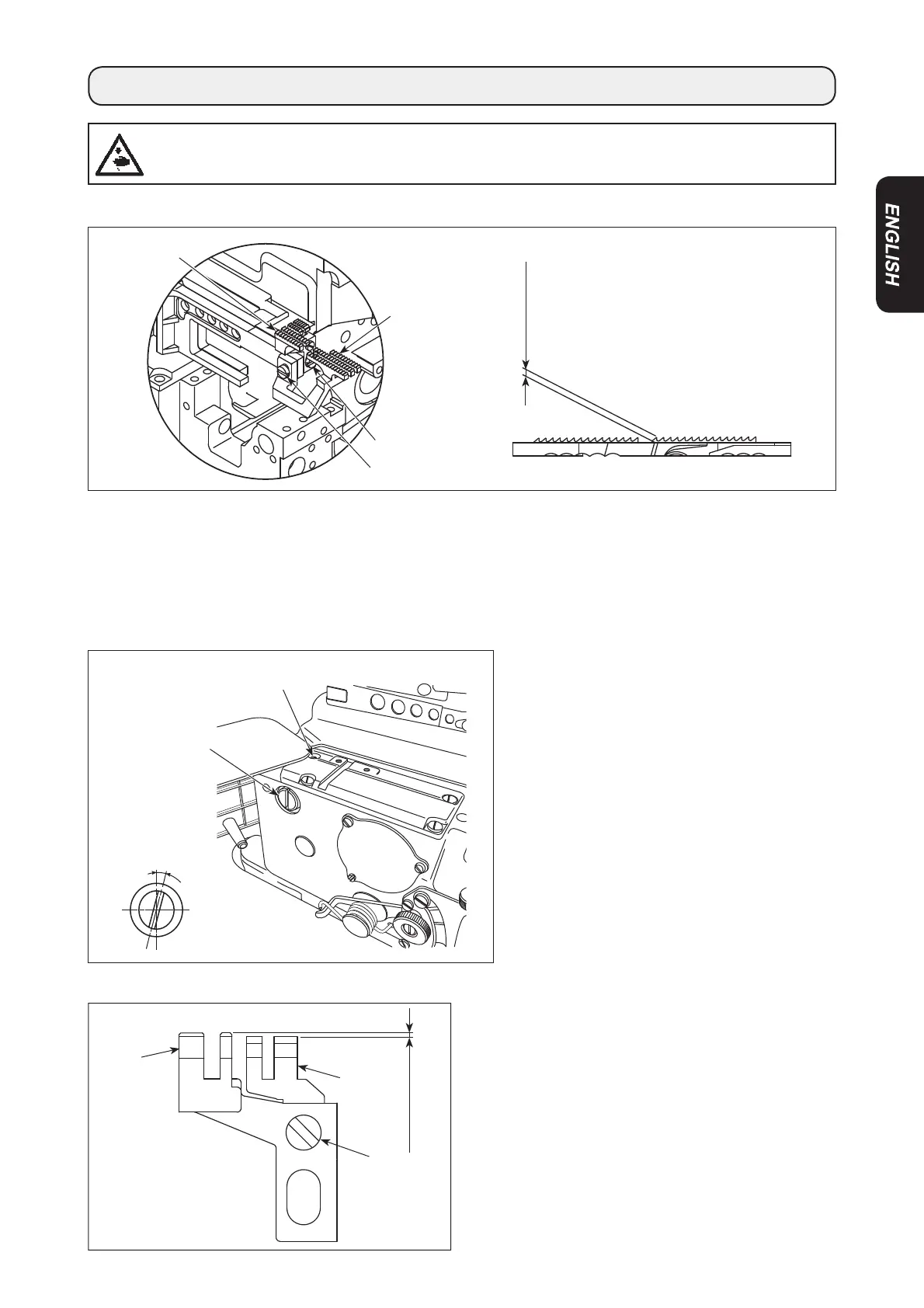 ENGLISH