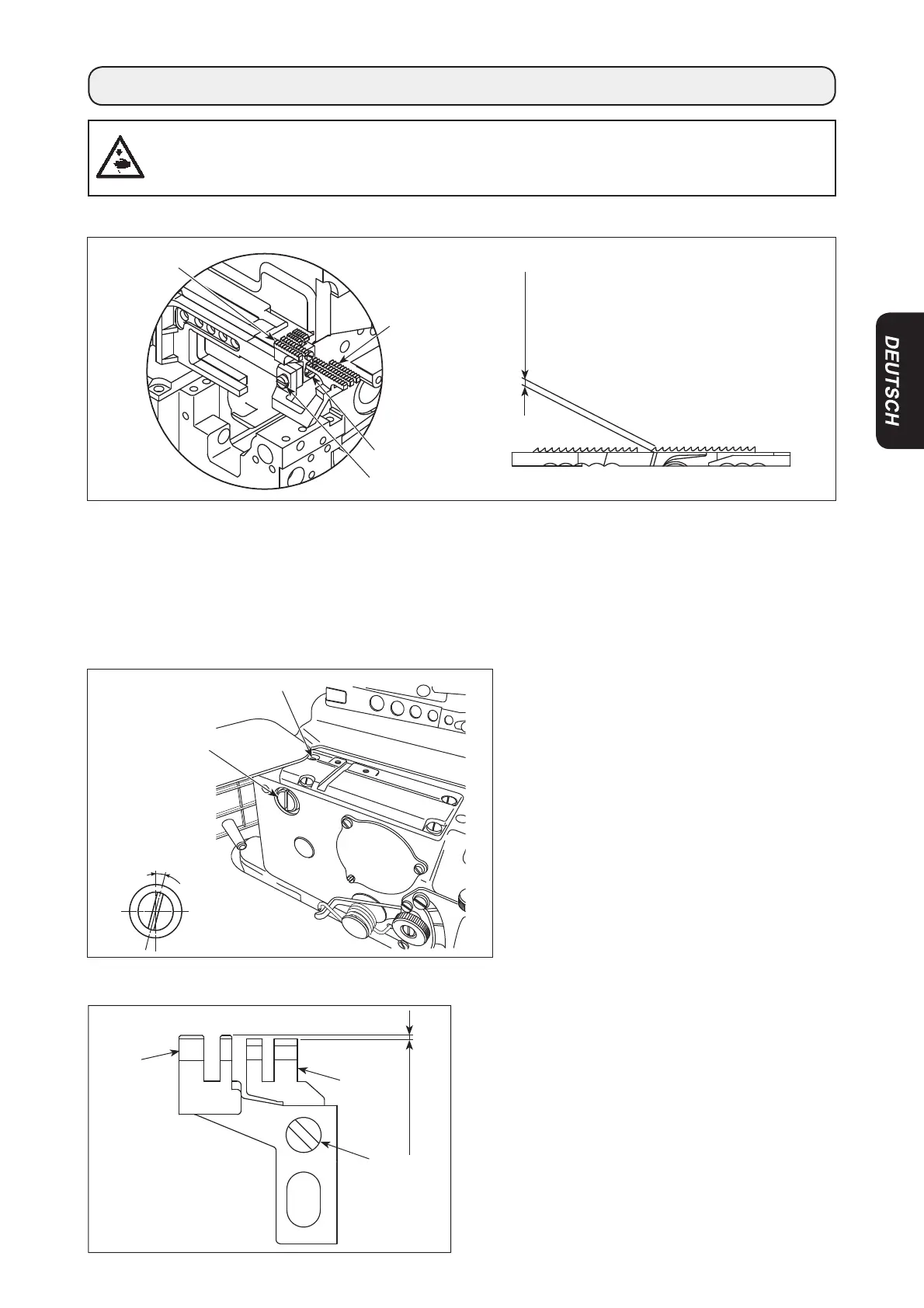 DEUTSCH