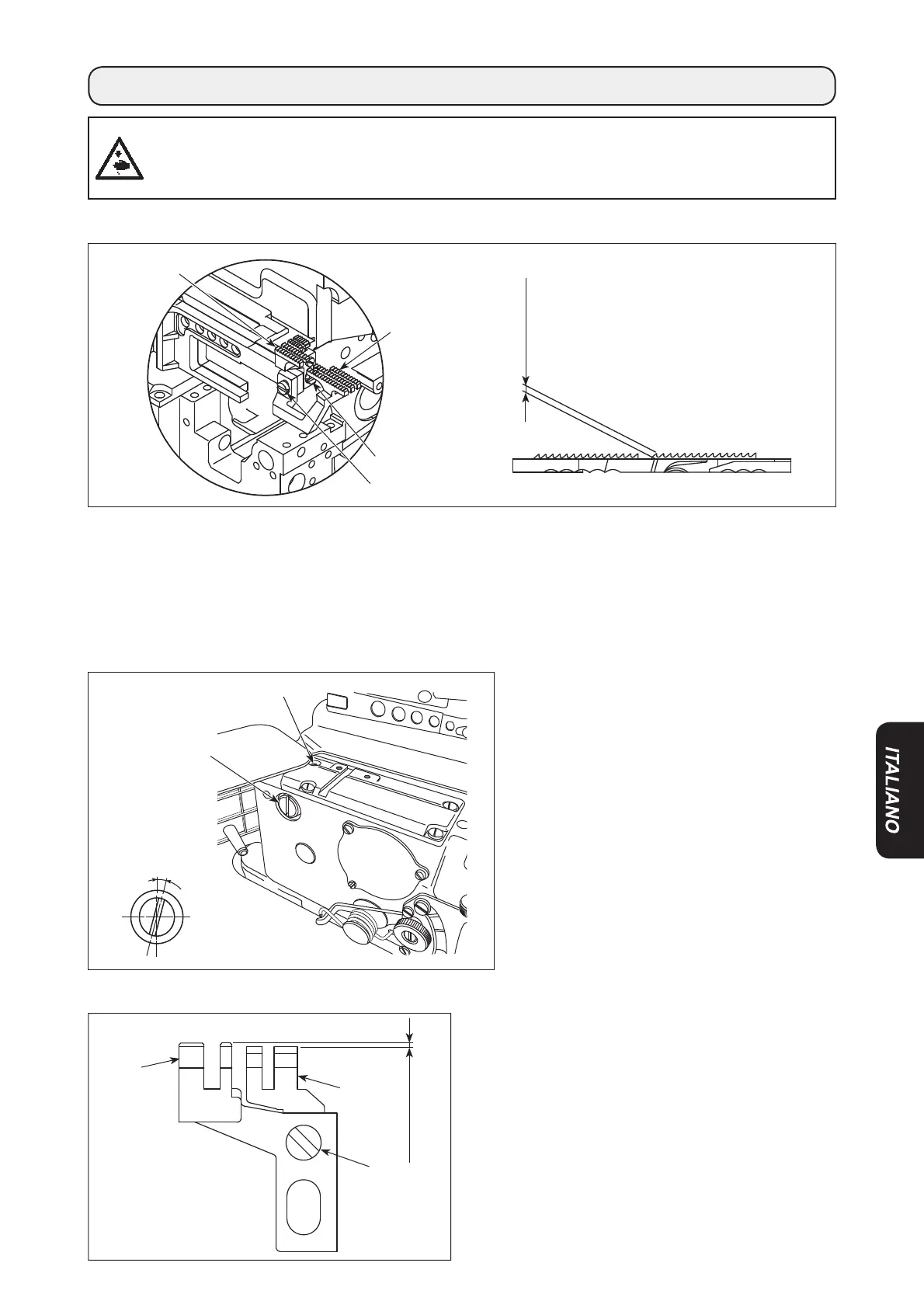 ITALIANO