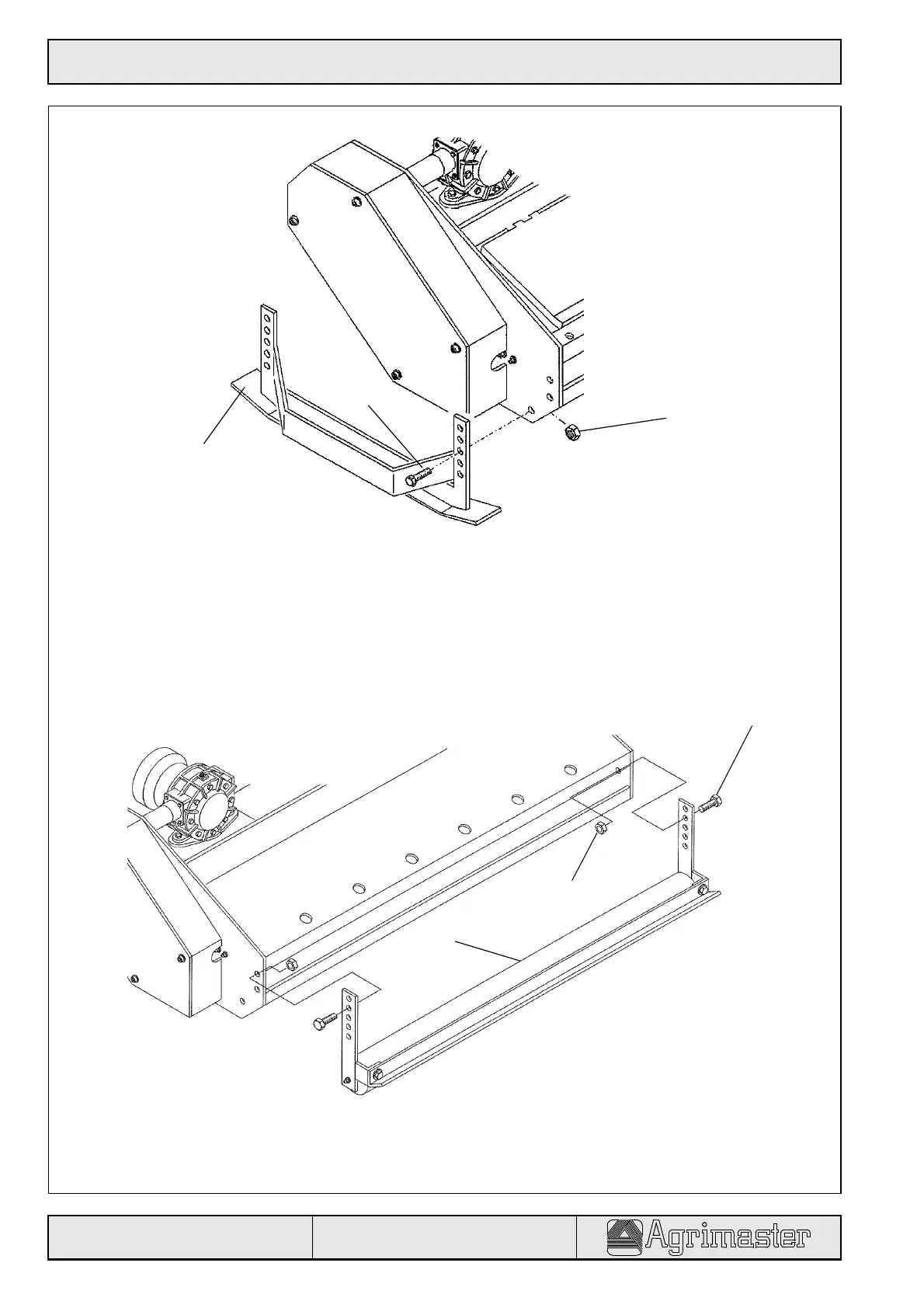 Agrimaster