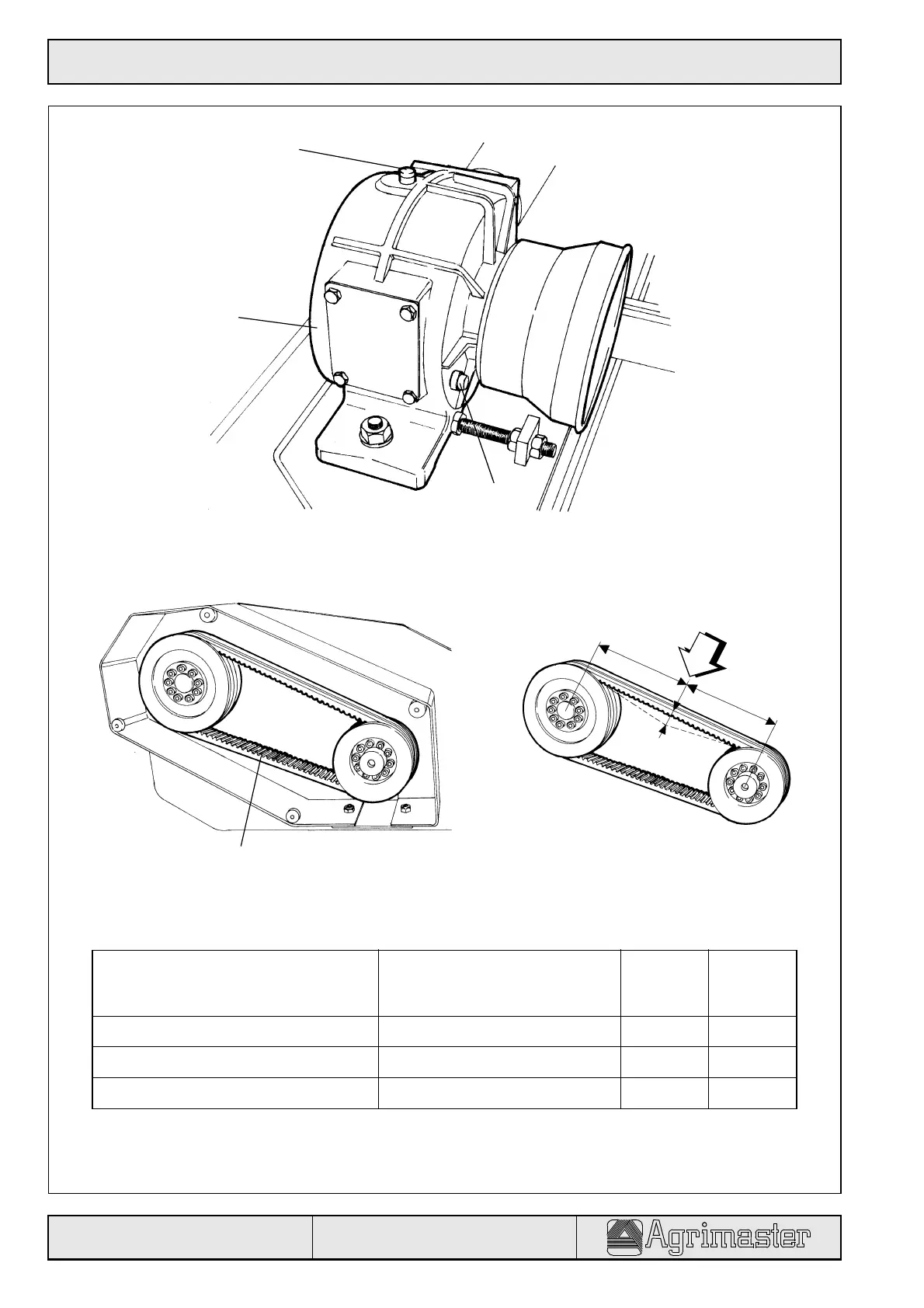 Agrimaster