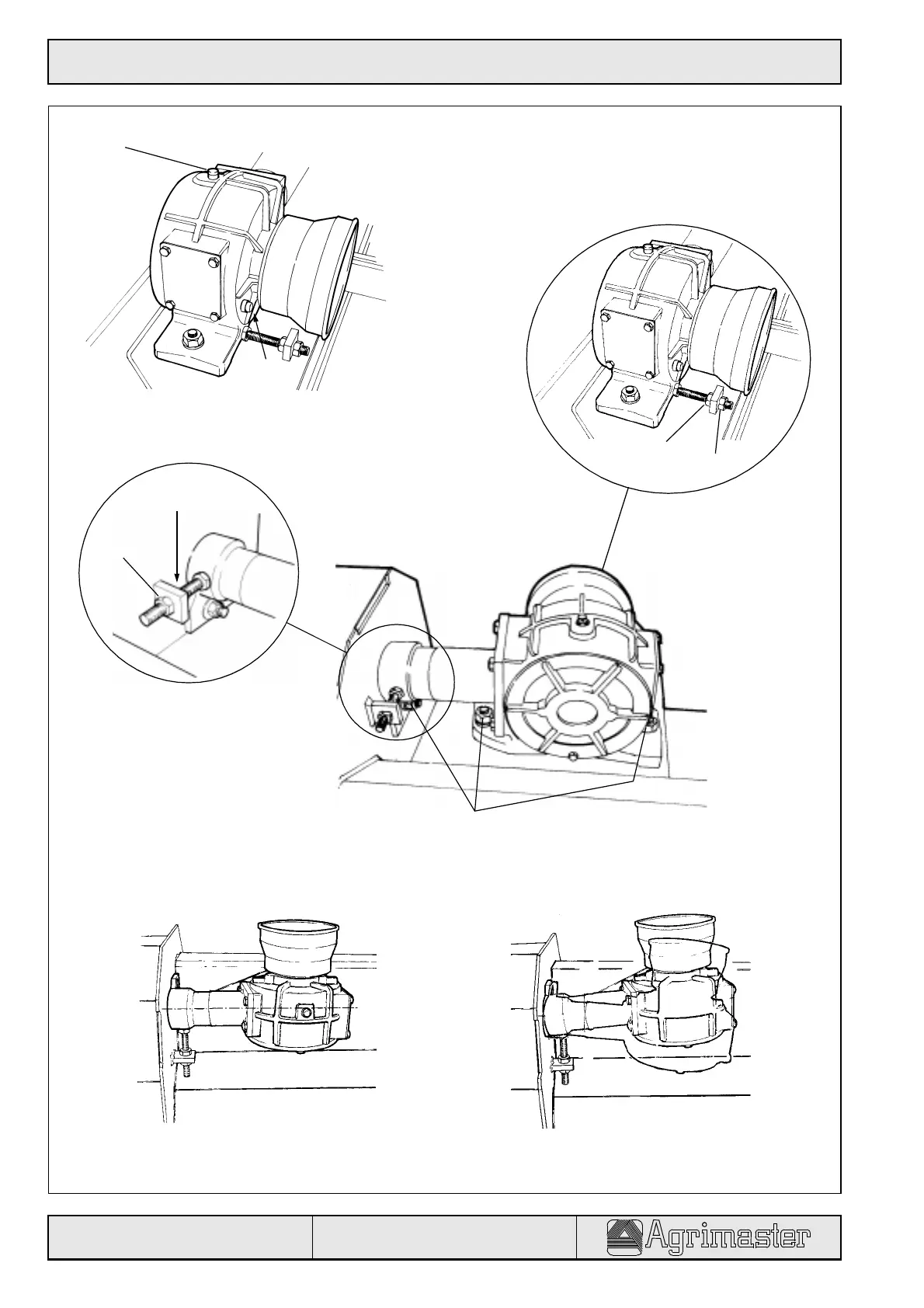 Agrimaster