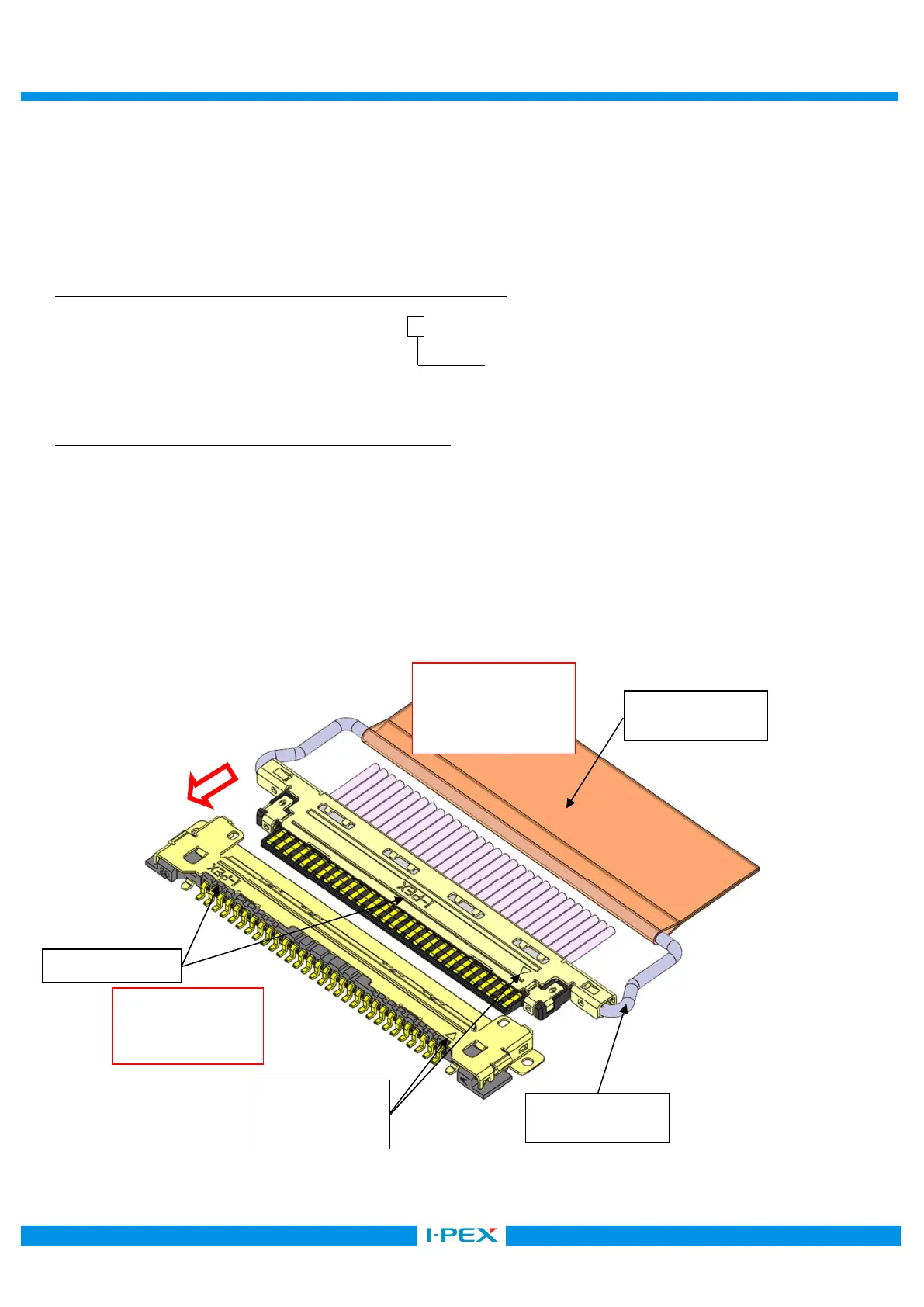 I-PEX

I-PEX

I-PEX