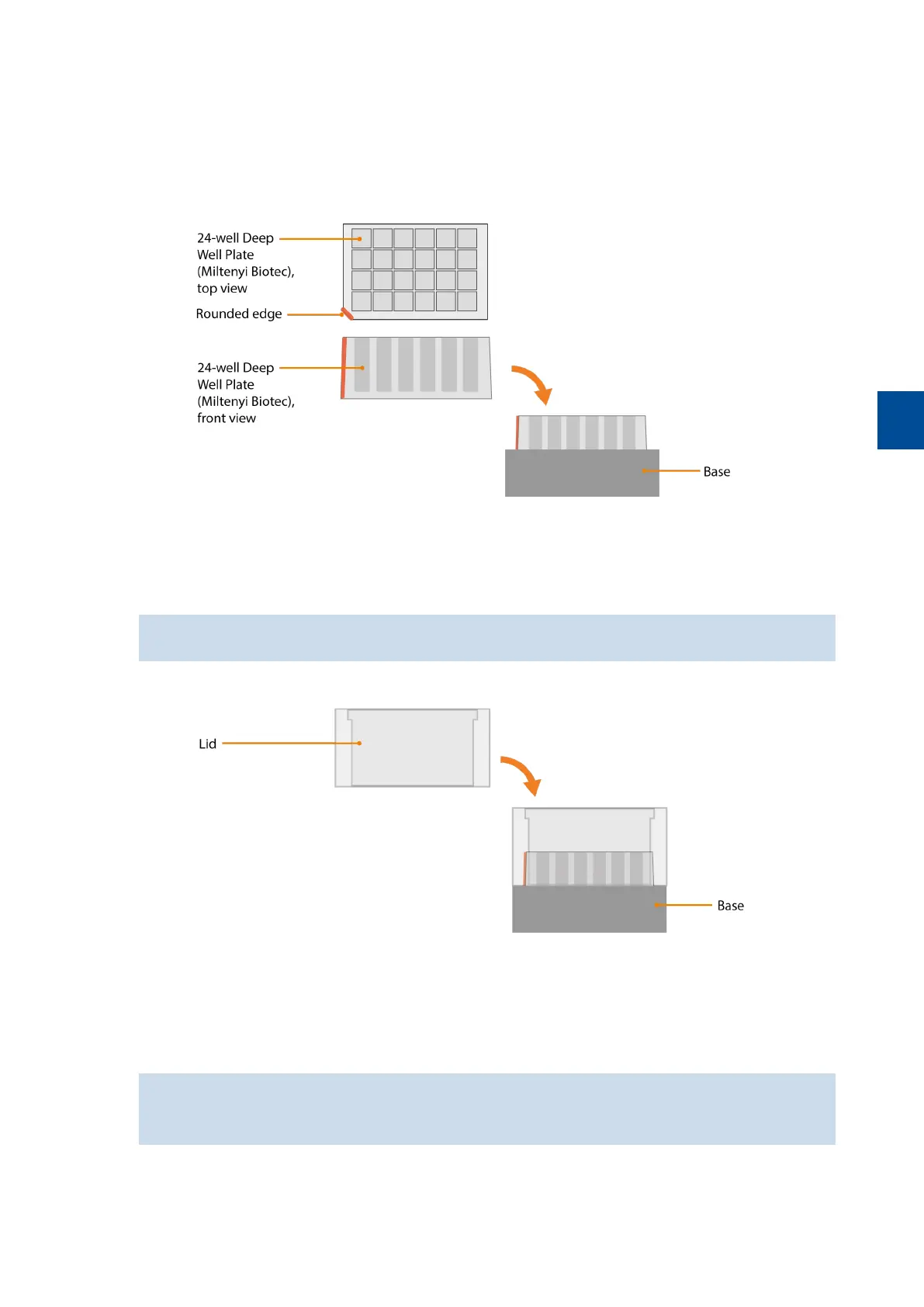 24-well Deep Well Plate (Miltenyi Biotec), top view

Rounded edge

24-well Deep Well Plate (Miltenyi Biotec), front view

Base

Lid

Base