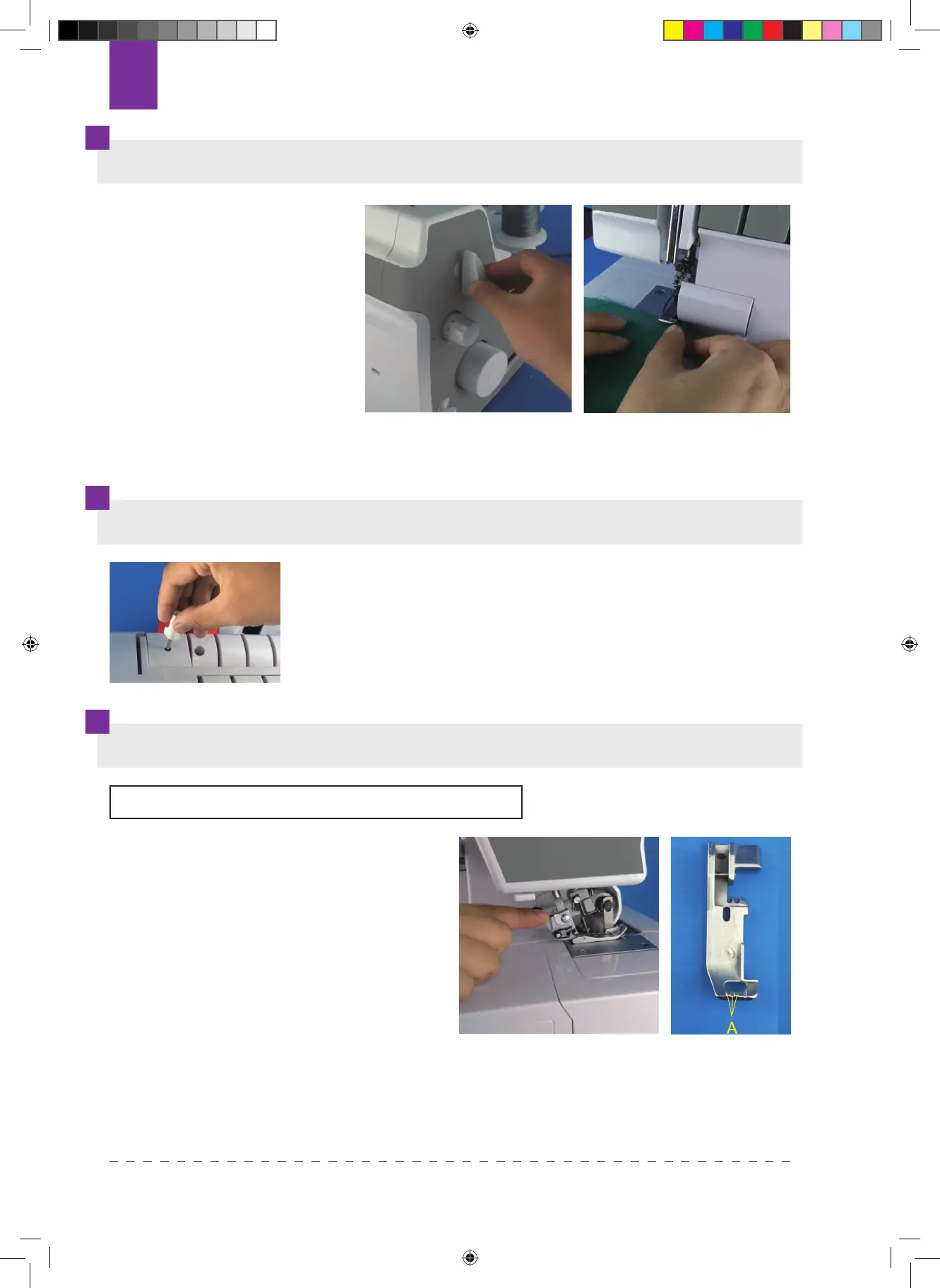 A