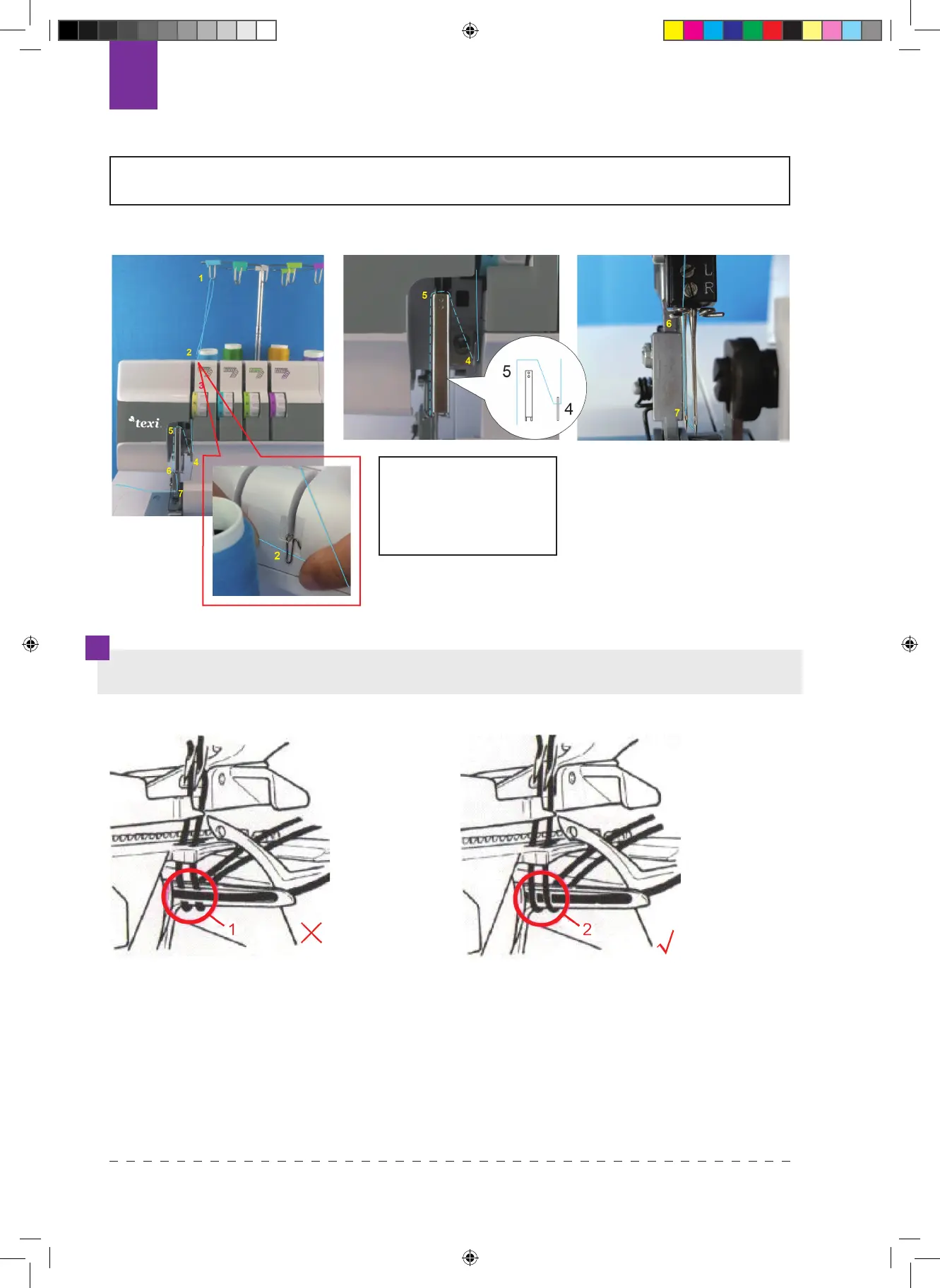 1
2
3
texi
5
4
6
7
2

5
4
5
4

L
R
6
7

1

2