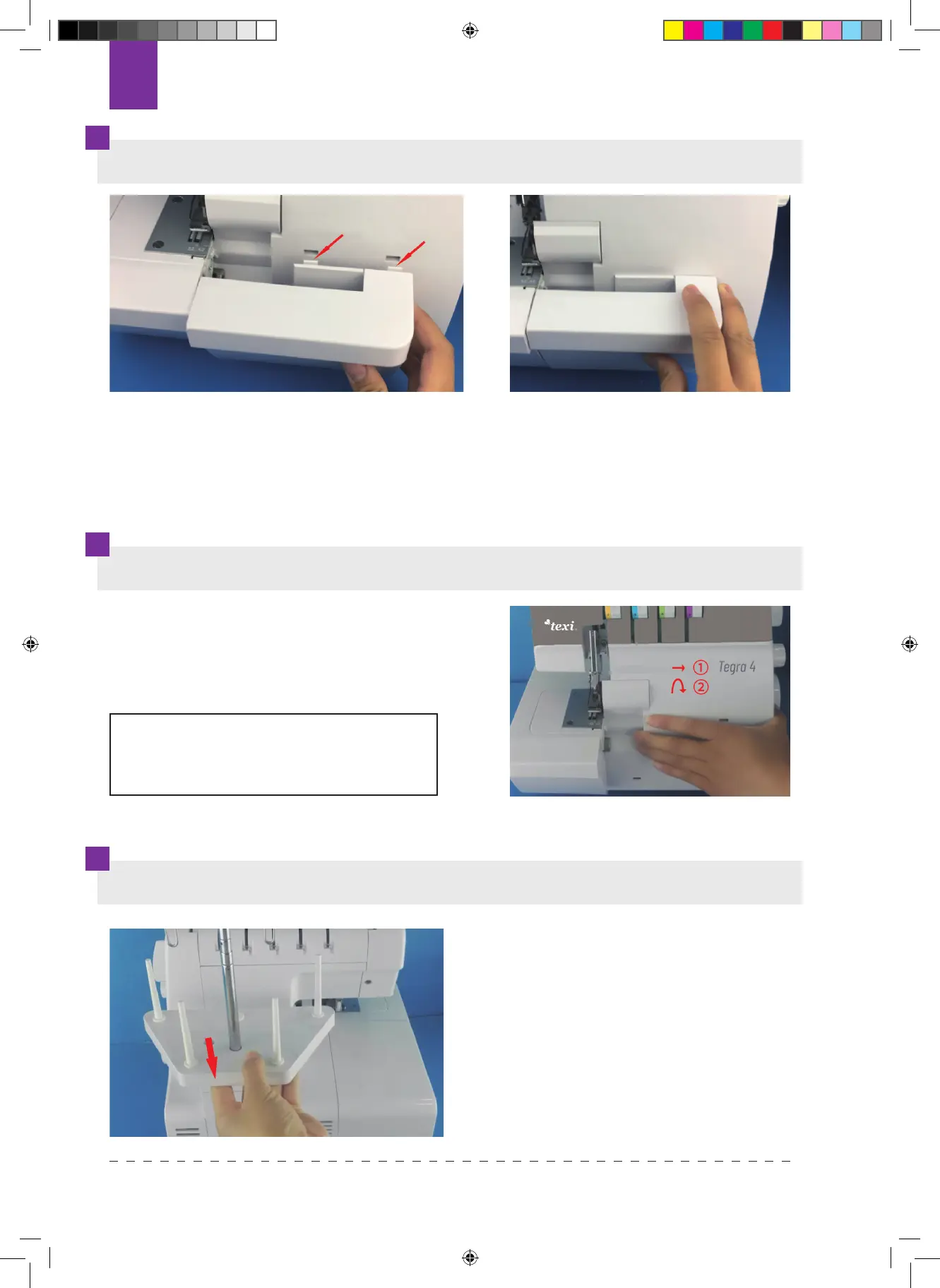 texi

① Tegra 4
②