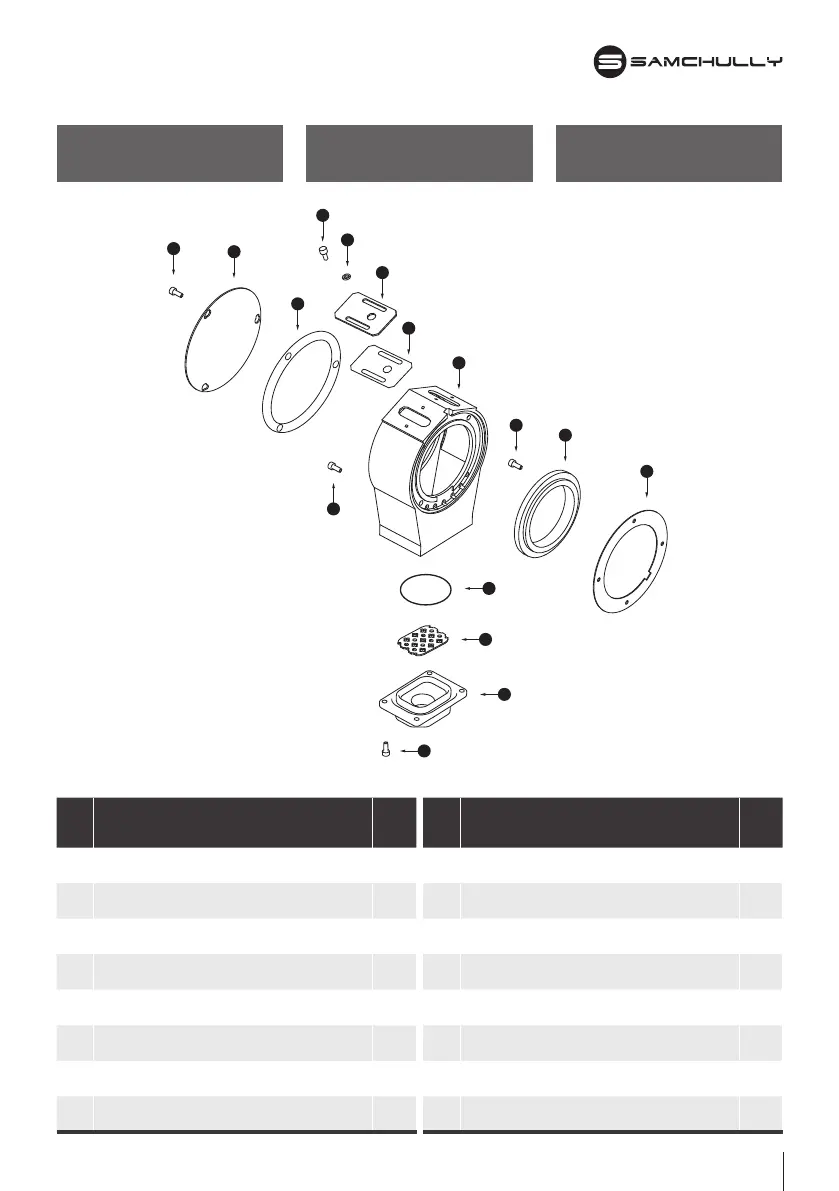 SAMCHULLY