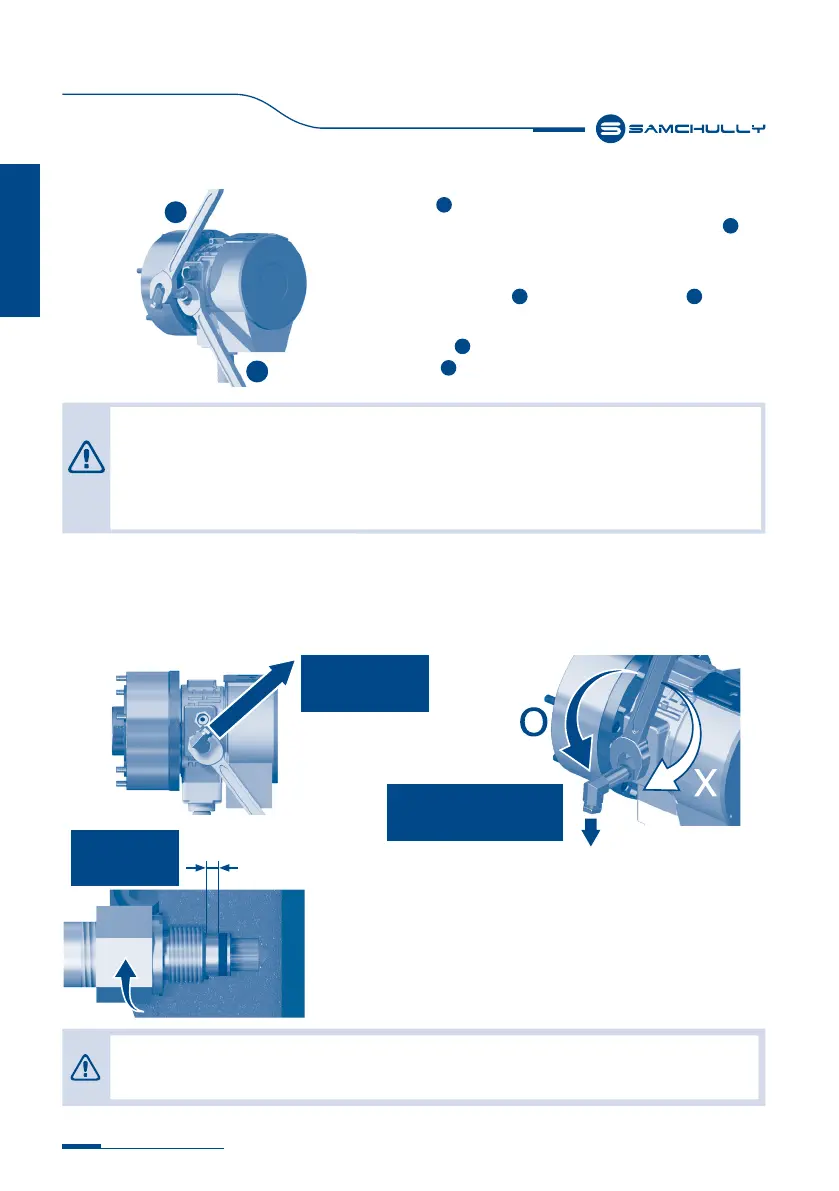 SAMCHULLY

O

X