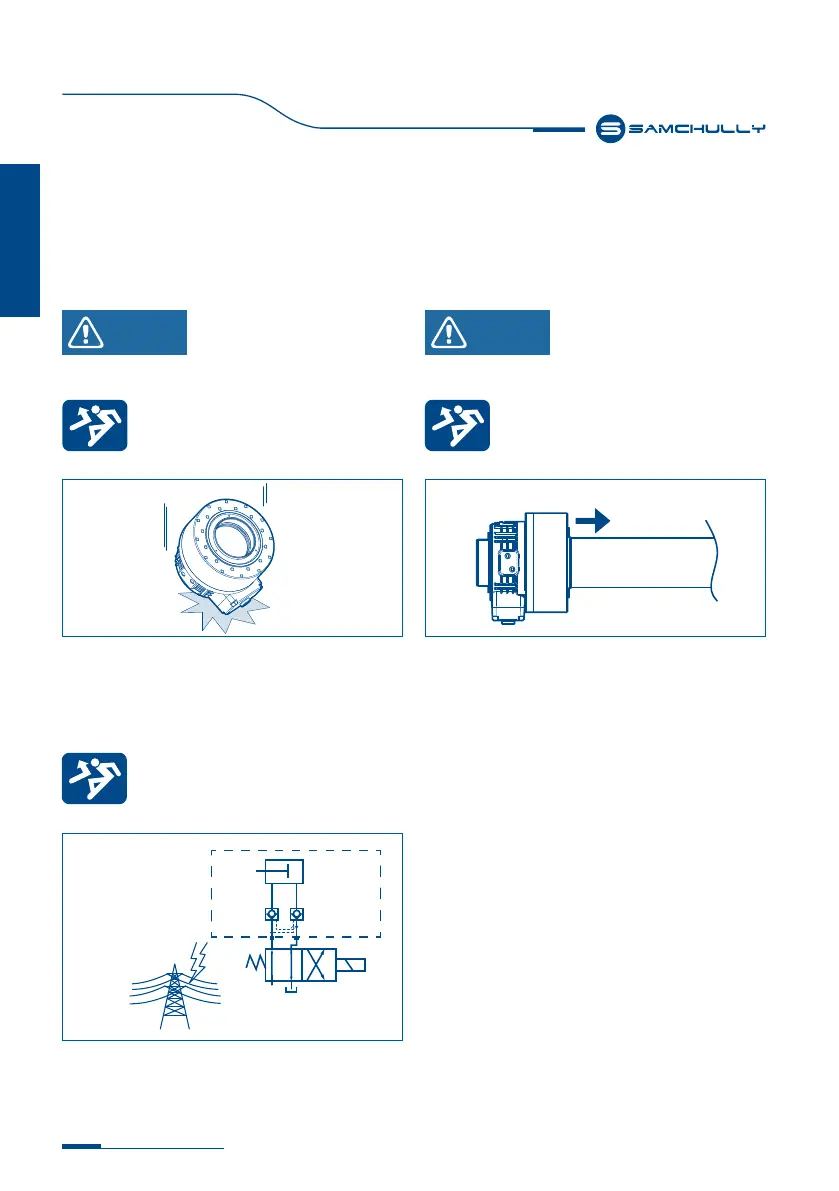 SAMCHULLY