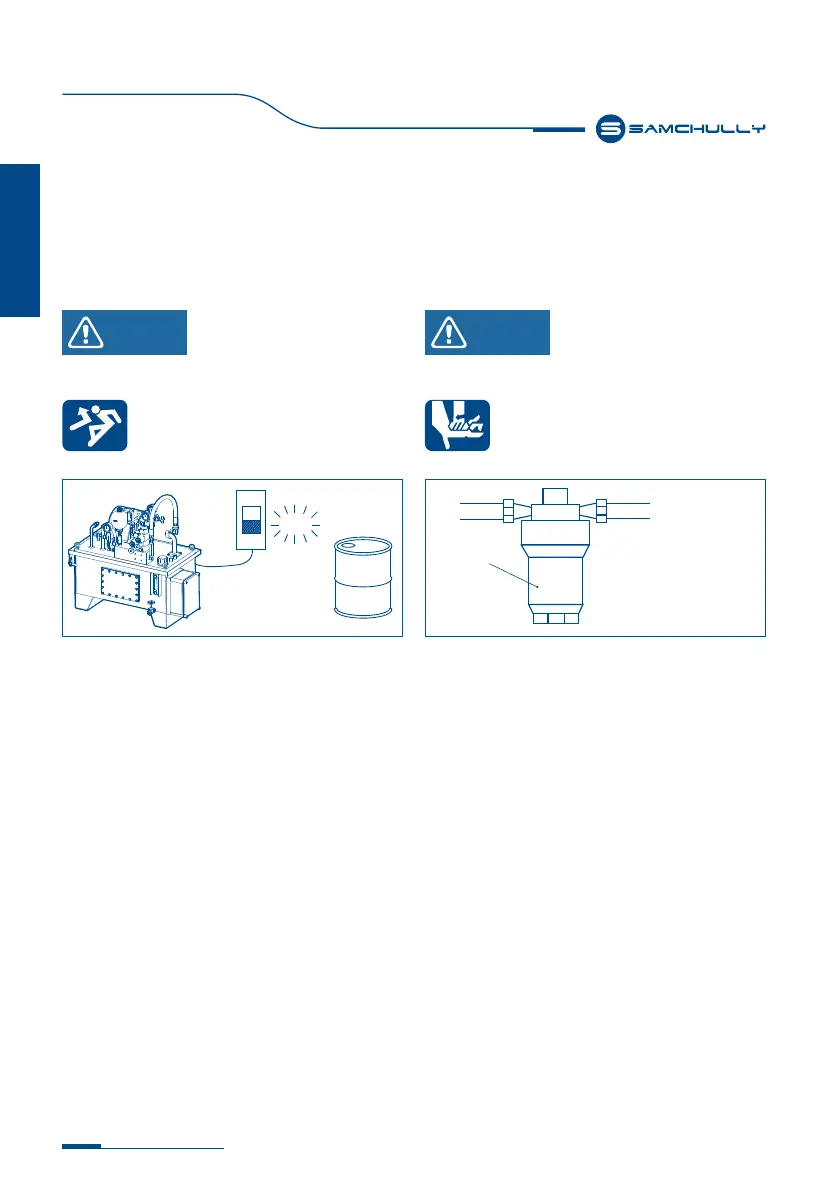 SAMCHULLY