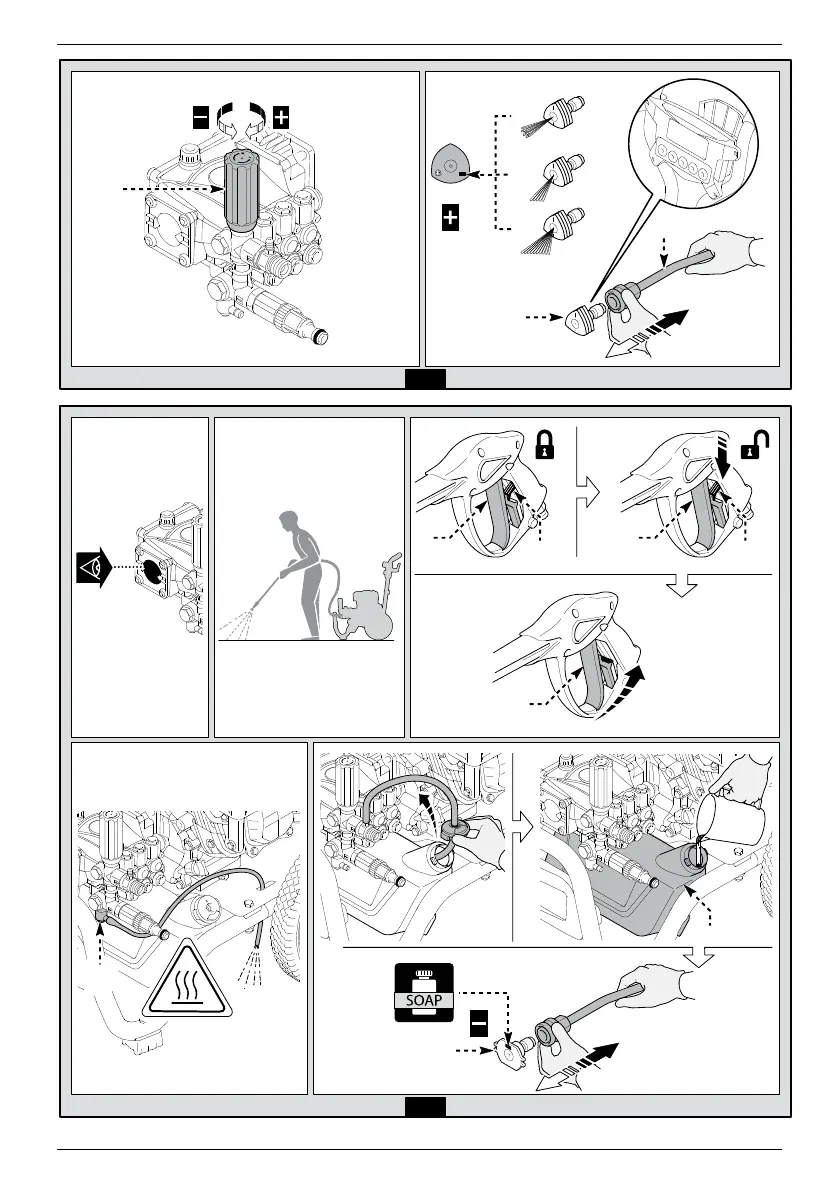 SOAP