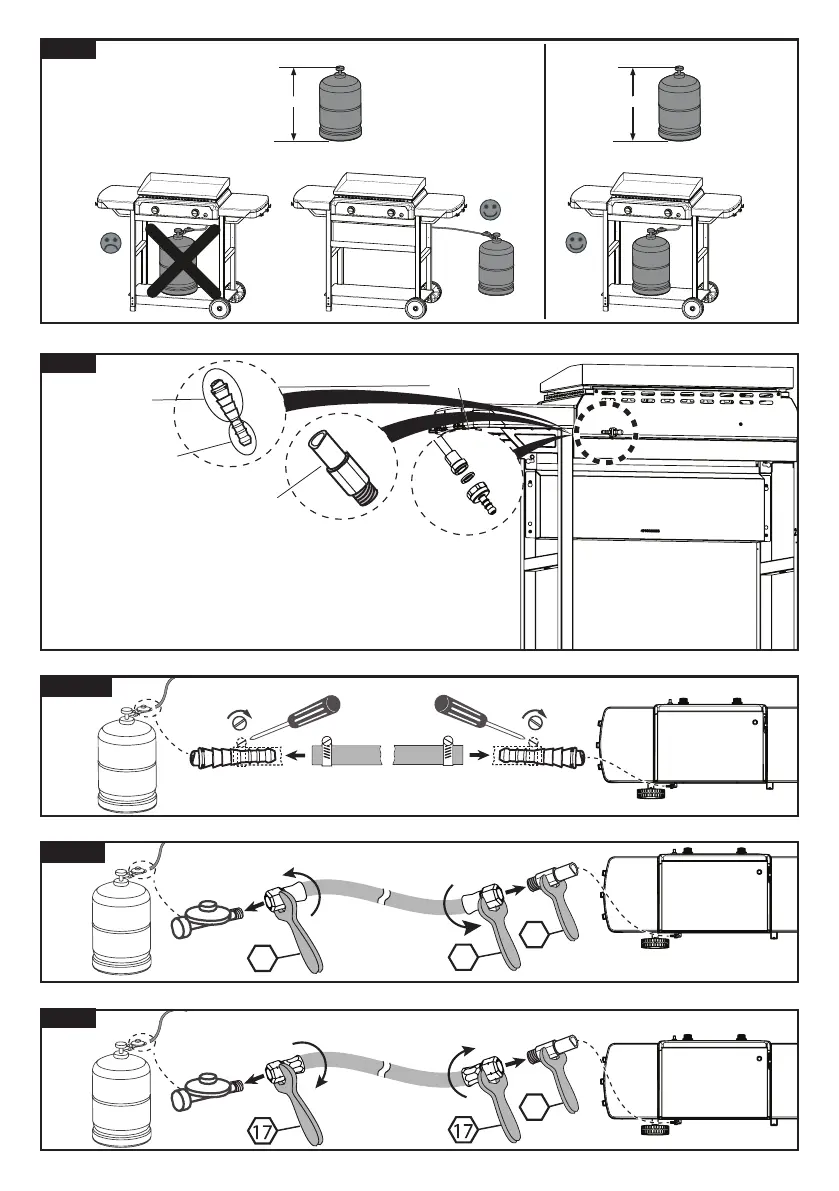 17

17