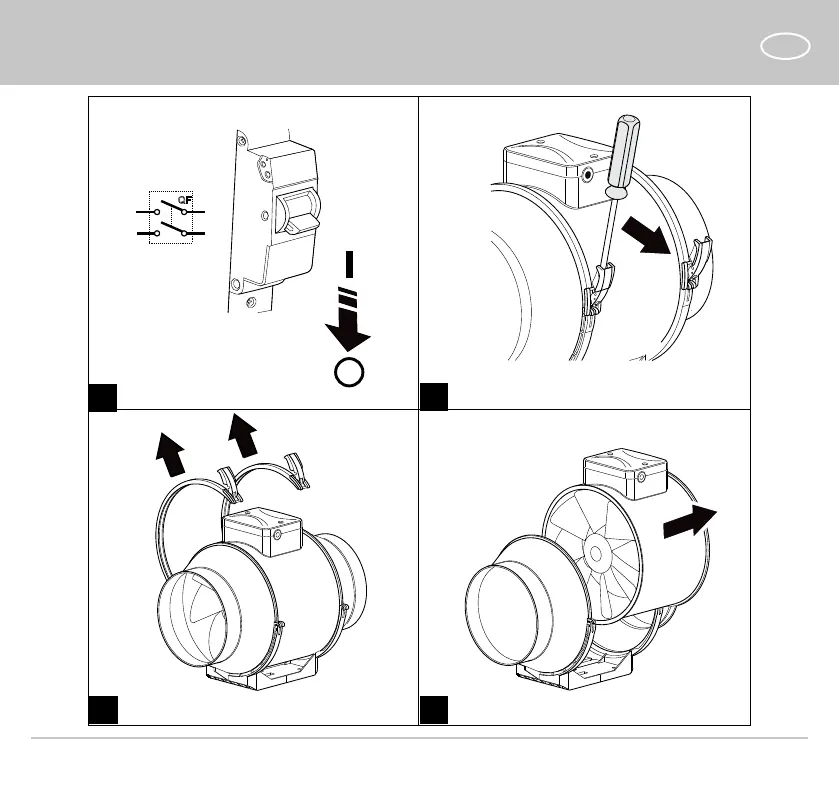 QF

I

O