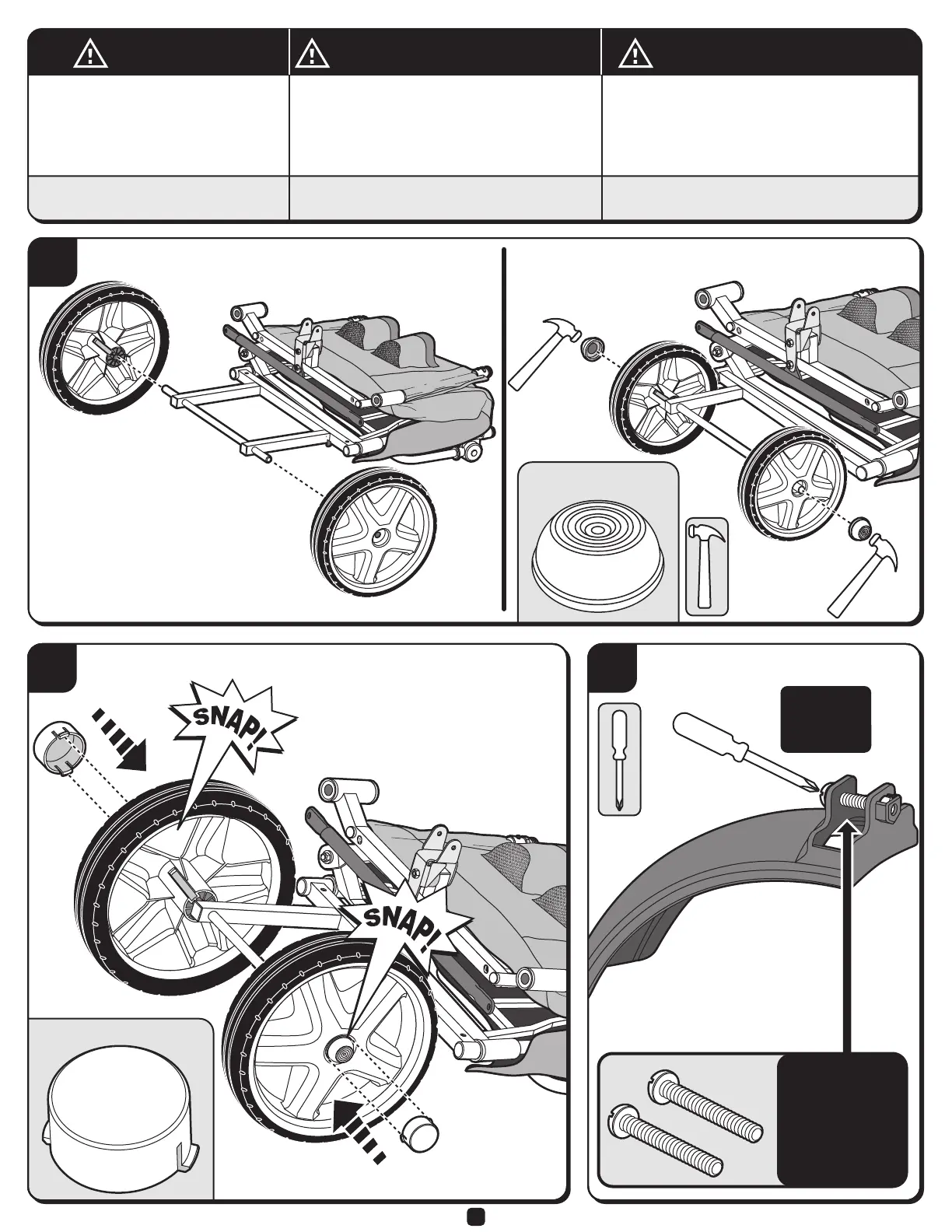 SNAP!

SNAP!