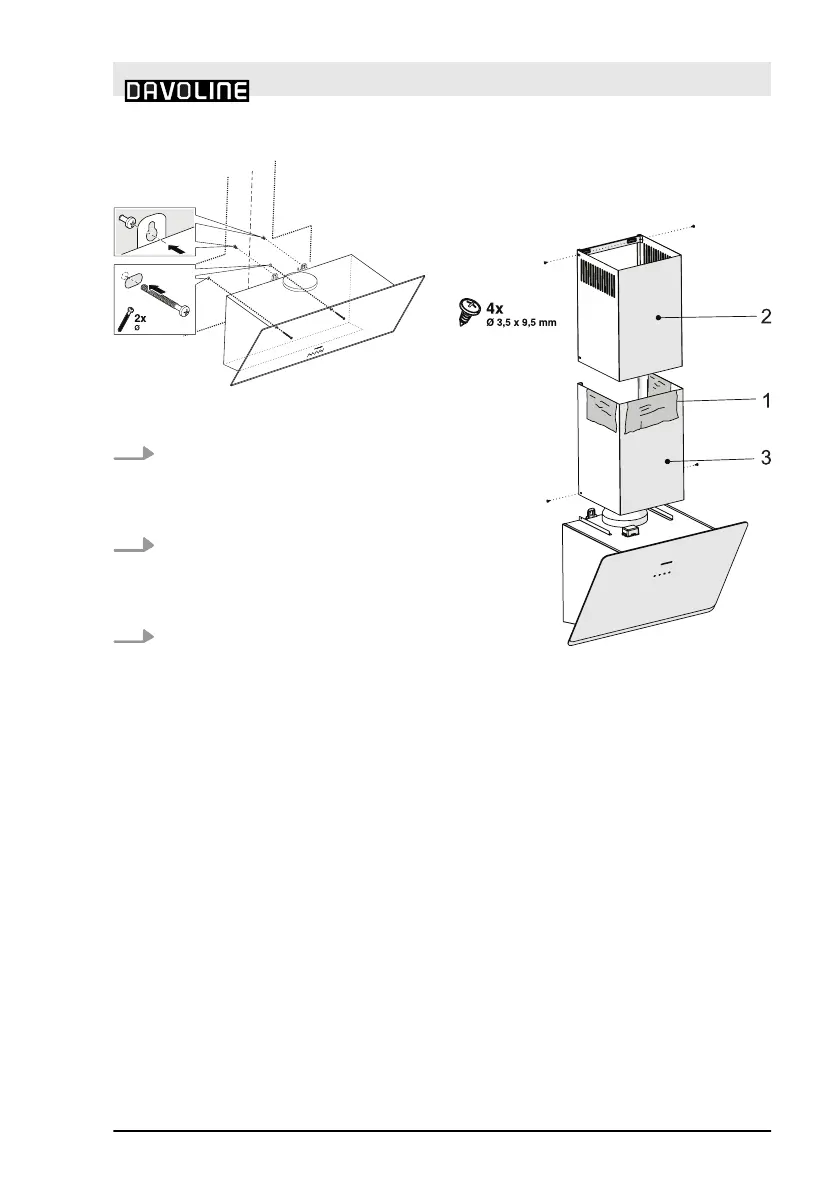 DAVOLINE

2x
ø

4x
Ø 3,5 x 9,5 mm

2

1

3