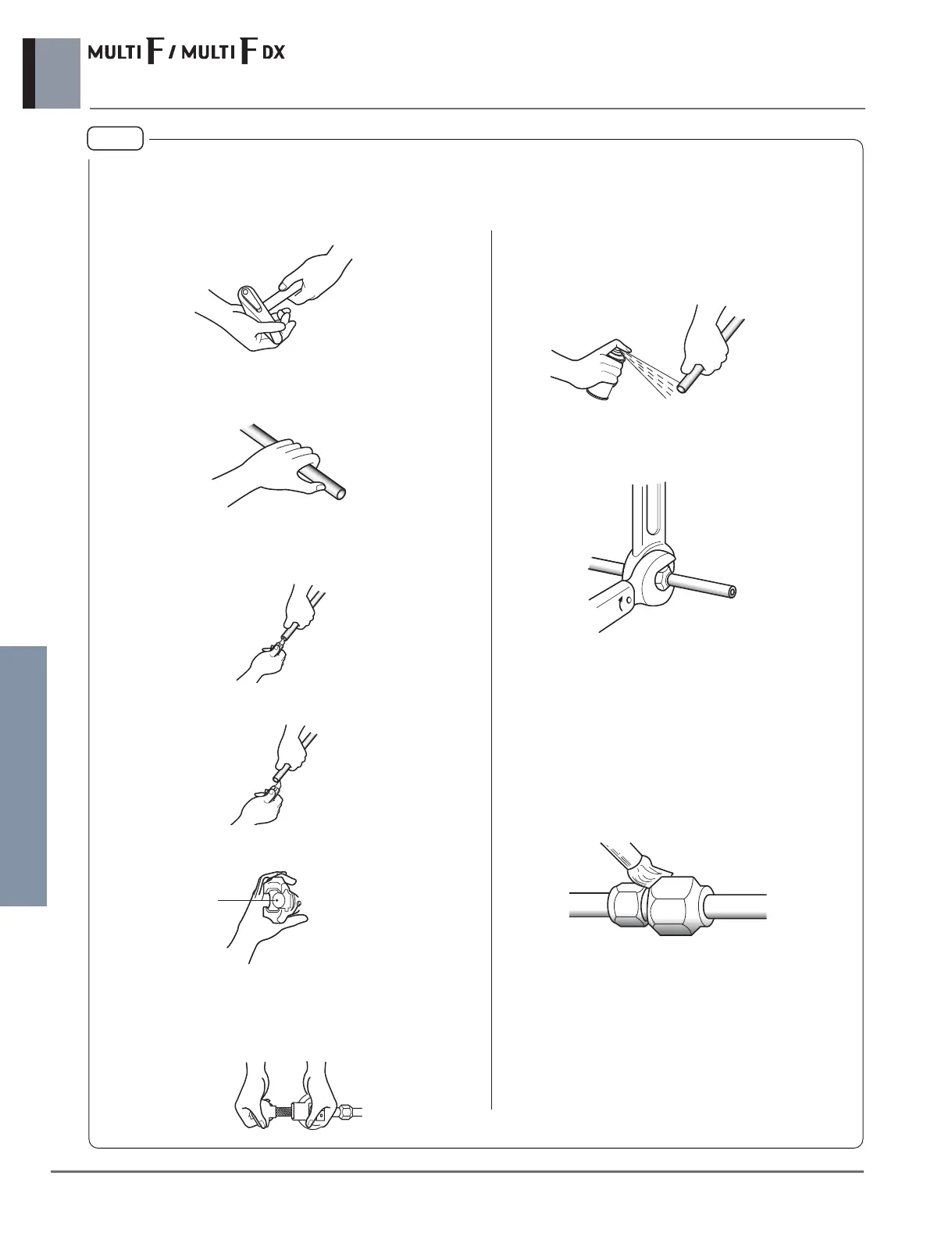 MULTI F / MULTI F DX