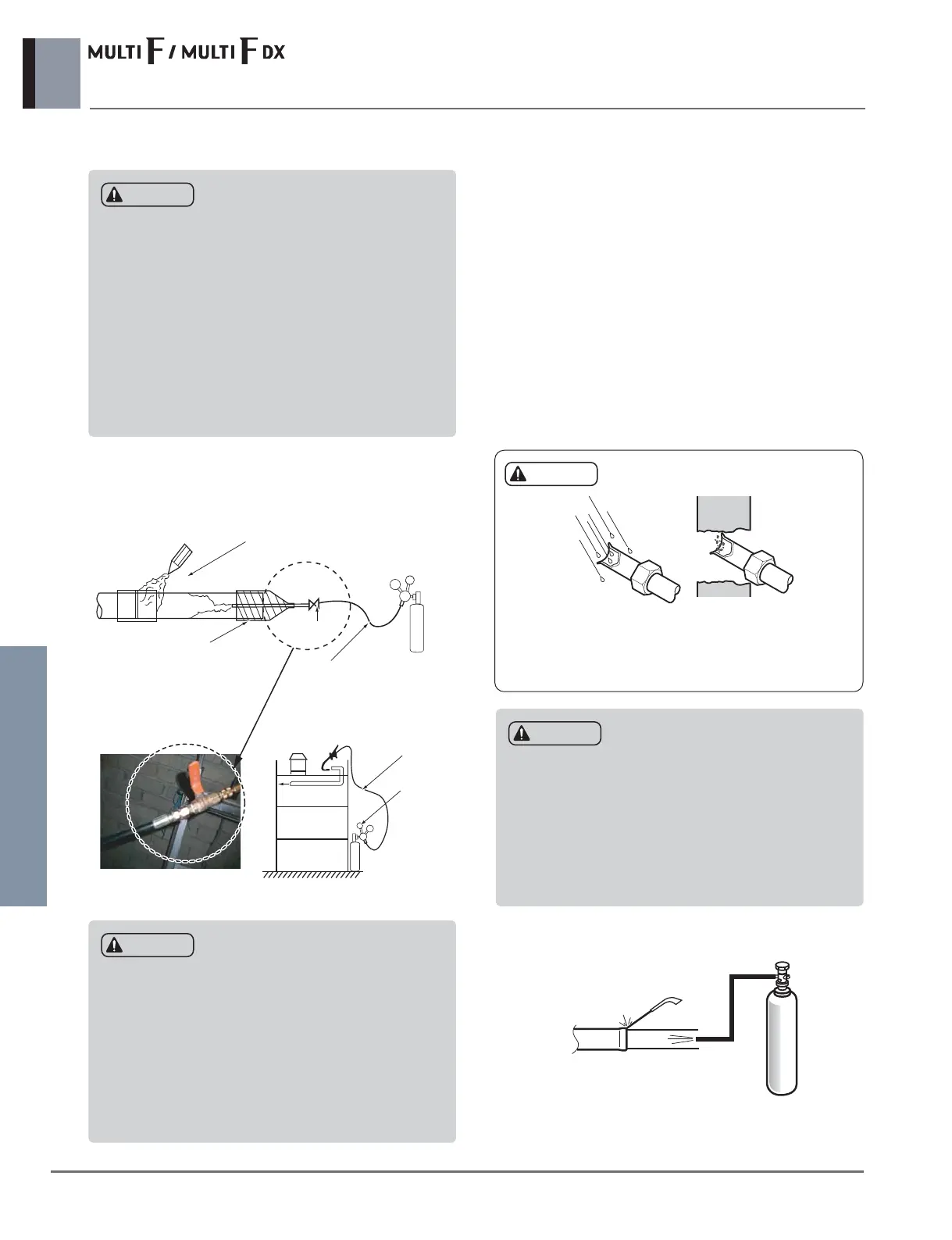 MULTI F / MULTI F DX