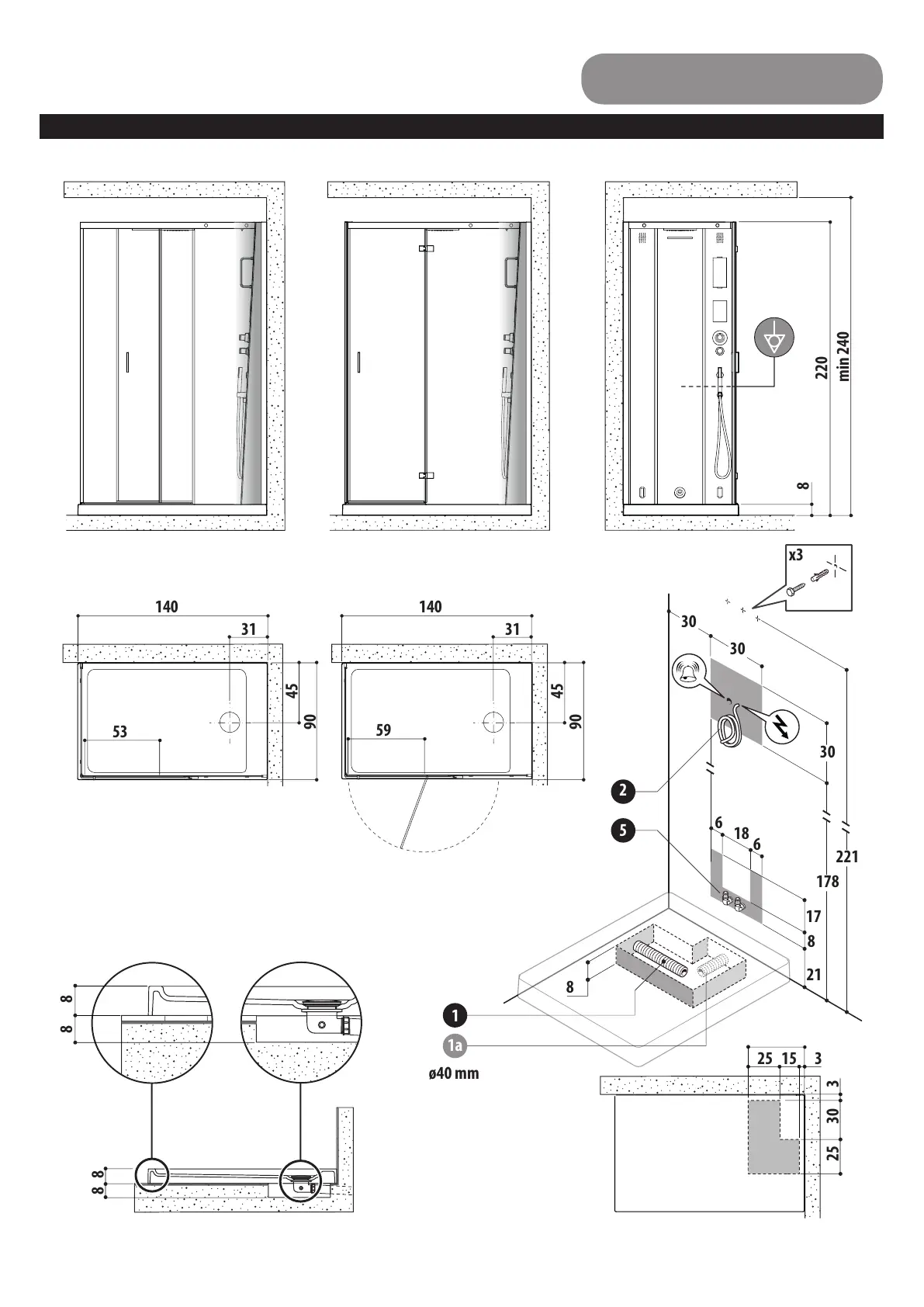 220
min 240
8
x3
140
31
45
90
53
140
31
45
90
59
30
30
30
2
5
6
18
6
221
178
17
8
21
8
1
1a
ø40 mm
8
8
8
8
25 15 3
3
30
25